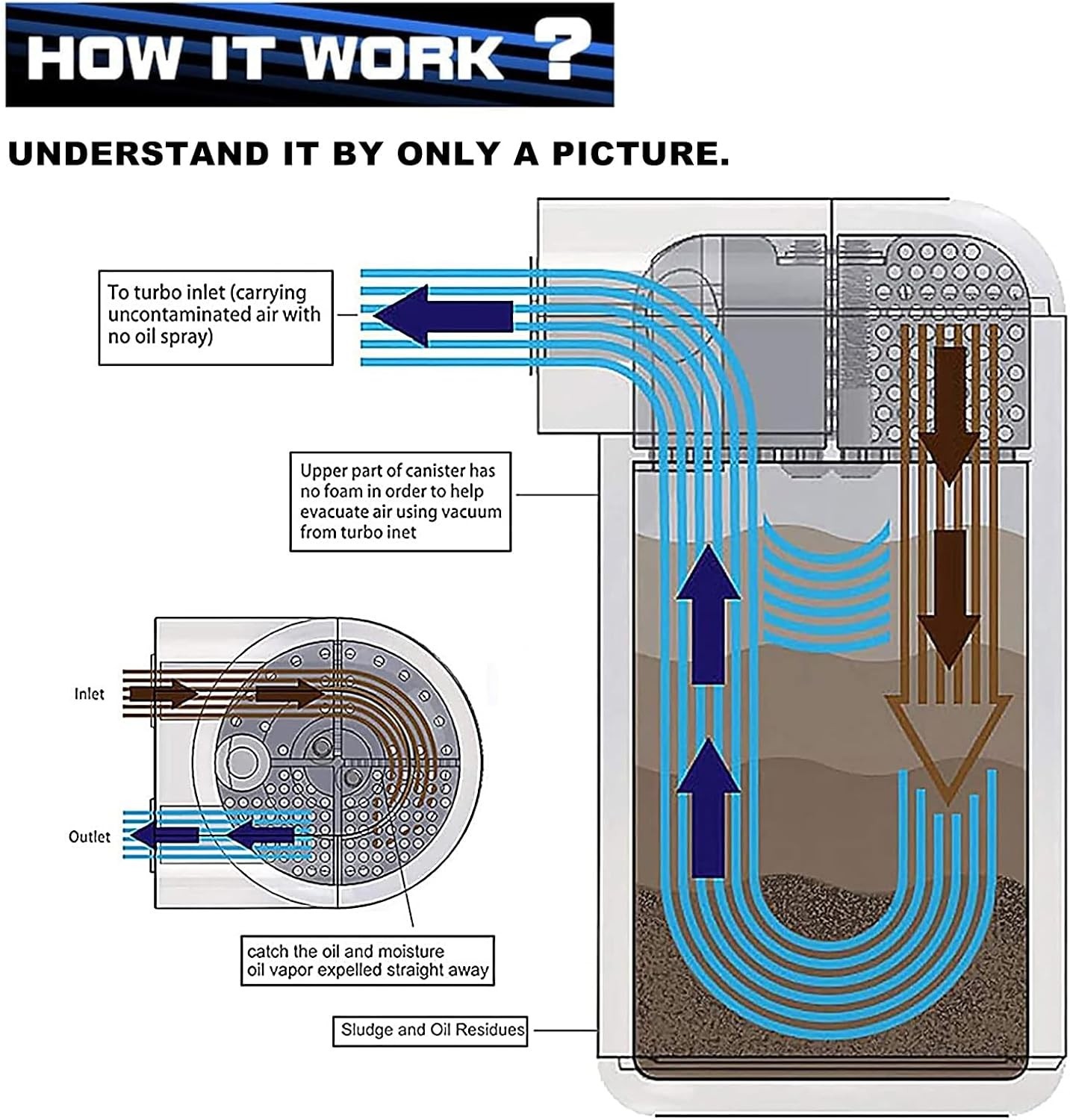 HOW IT WORK ?

UNDERSTAND IT BY ONLY A PICTURE.

To turbo inlet (carrying uncontaminated air with no oil spray)

Upper part of canister has no foam in order to help evacuate air using vacuum from turbo inet

Inlet

Outlet

catch the oil and moisture
oil vapor expelled straight away

Sludge and Oil Residues