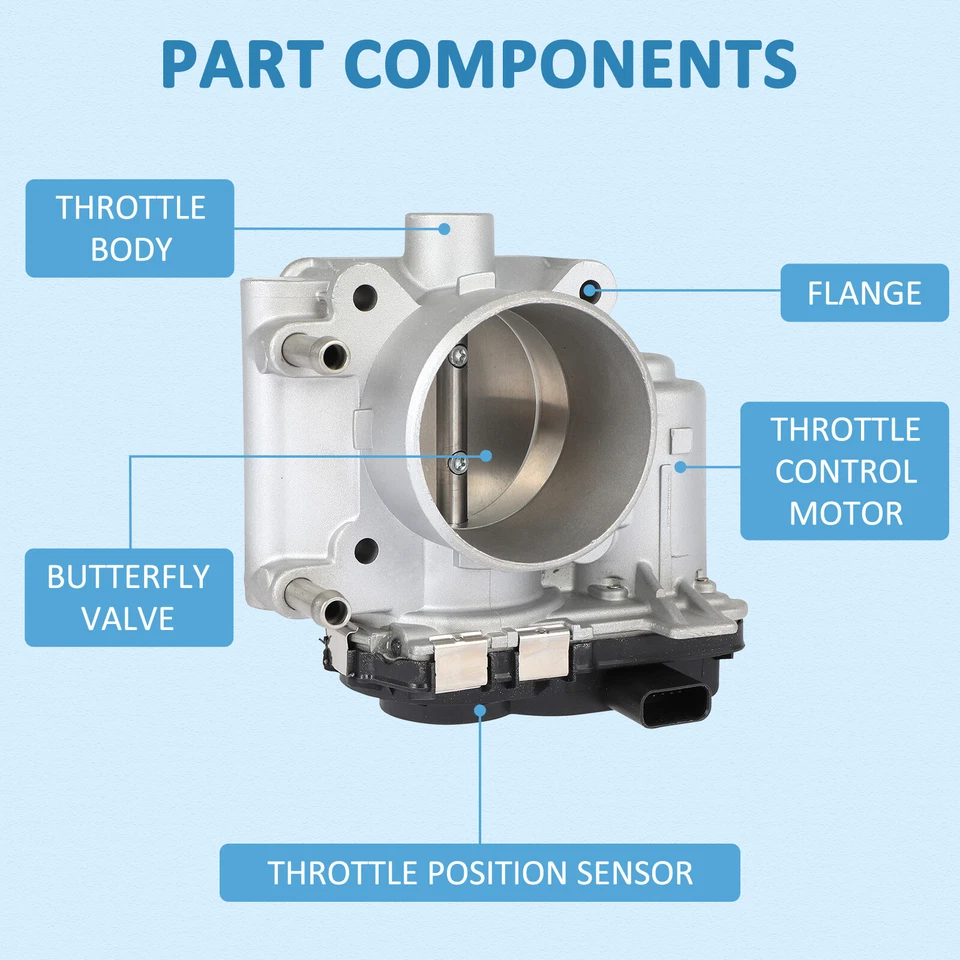 PART COMPONENTS

THROTTLE BODY

FLANGE

THROTTLE CONTROL MOTOR

BUTTERFLY VALVE

THROTTLE POSITION SENSOR