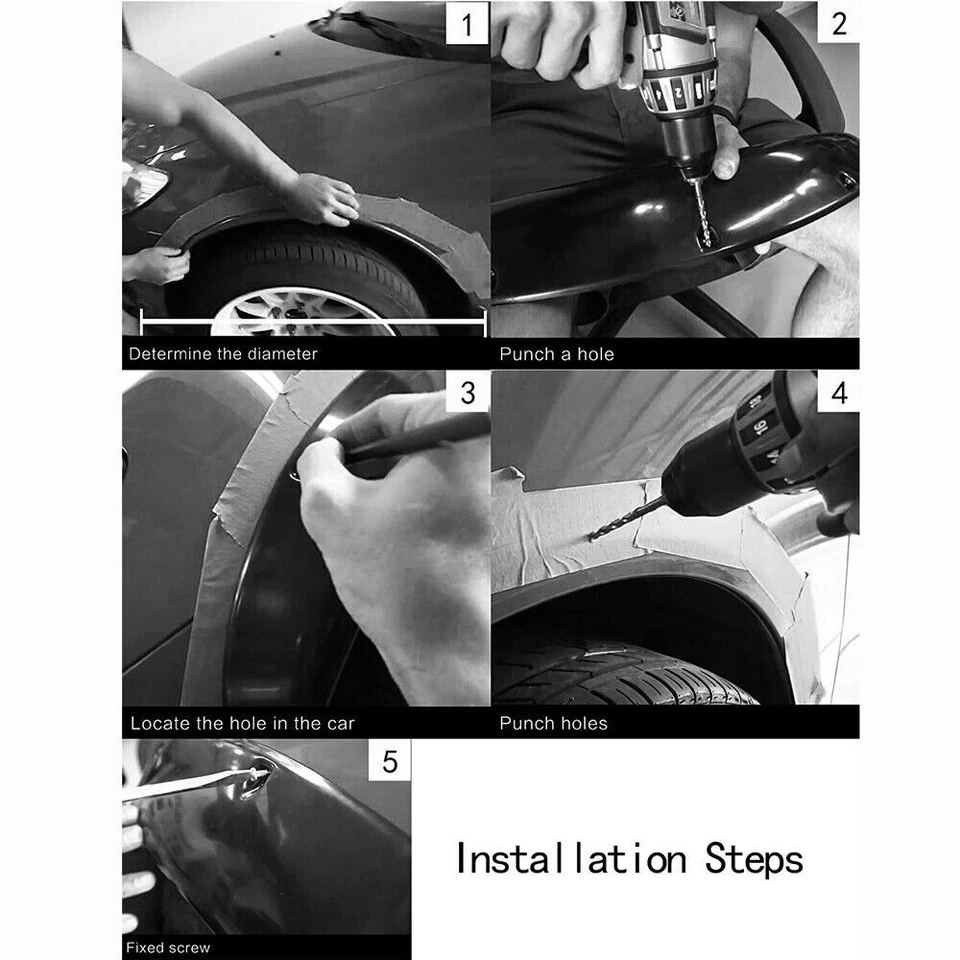 1
Determine the diameter

2
Punch a hole

3
Locate the hole in the car

4
Punch holes

5
Fixed screw

Installation Steps