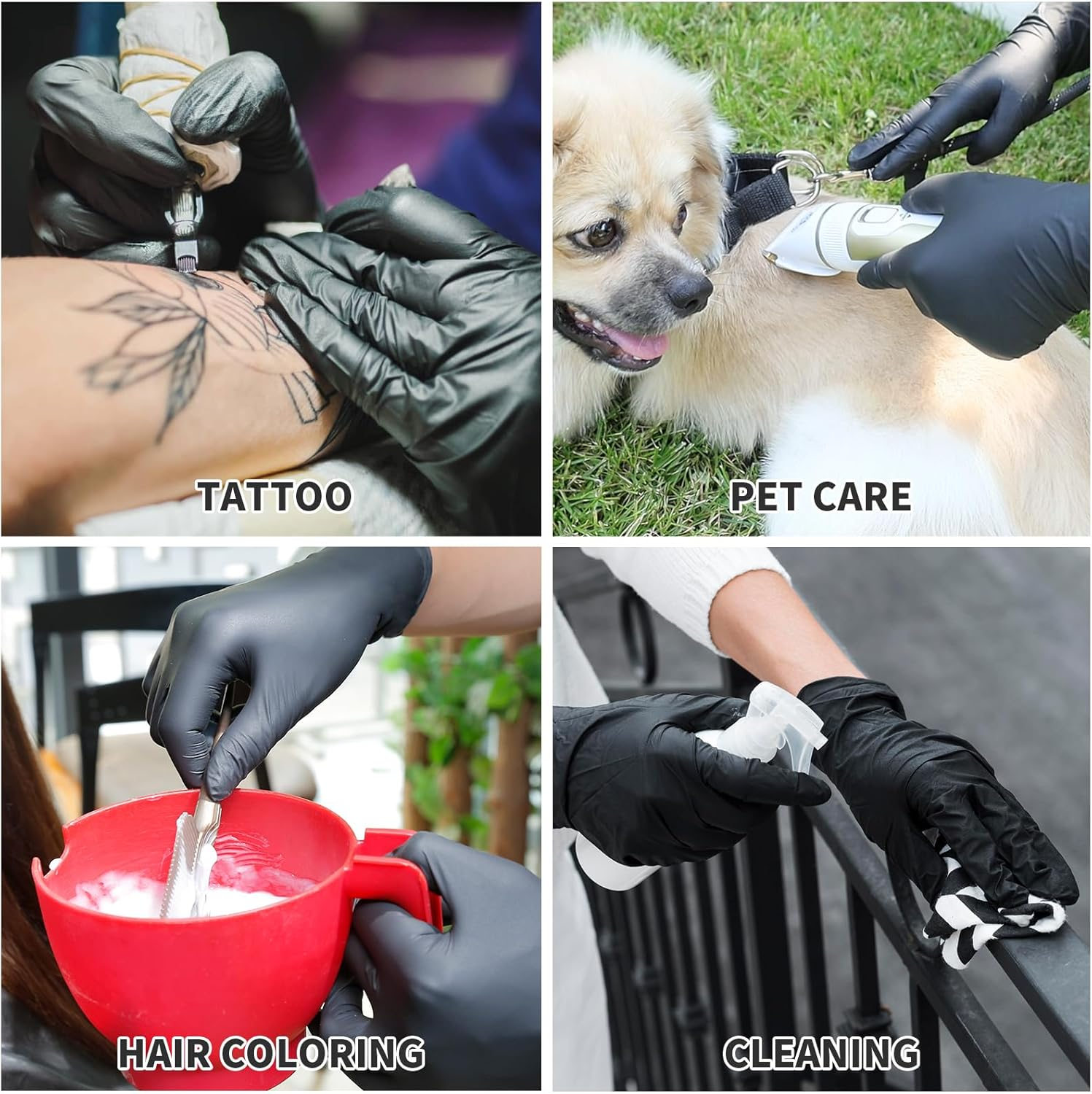 TATTOO

PET CARE

HAIR COLORING

CLEANING