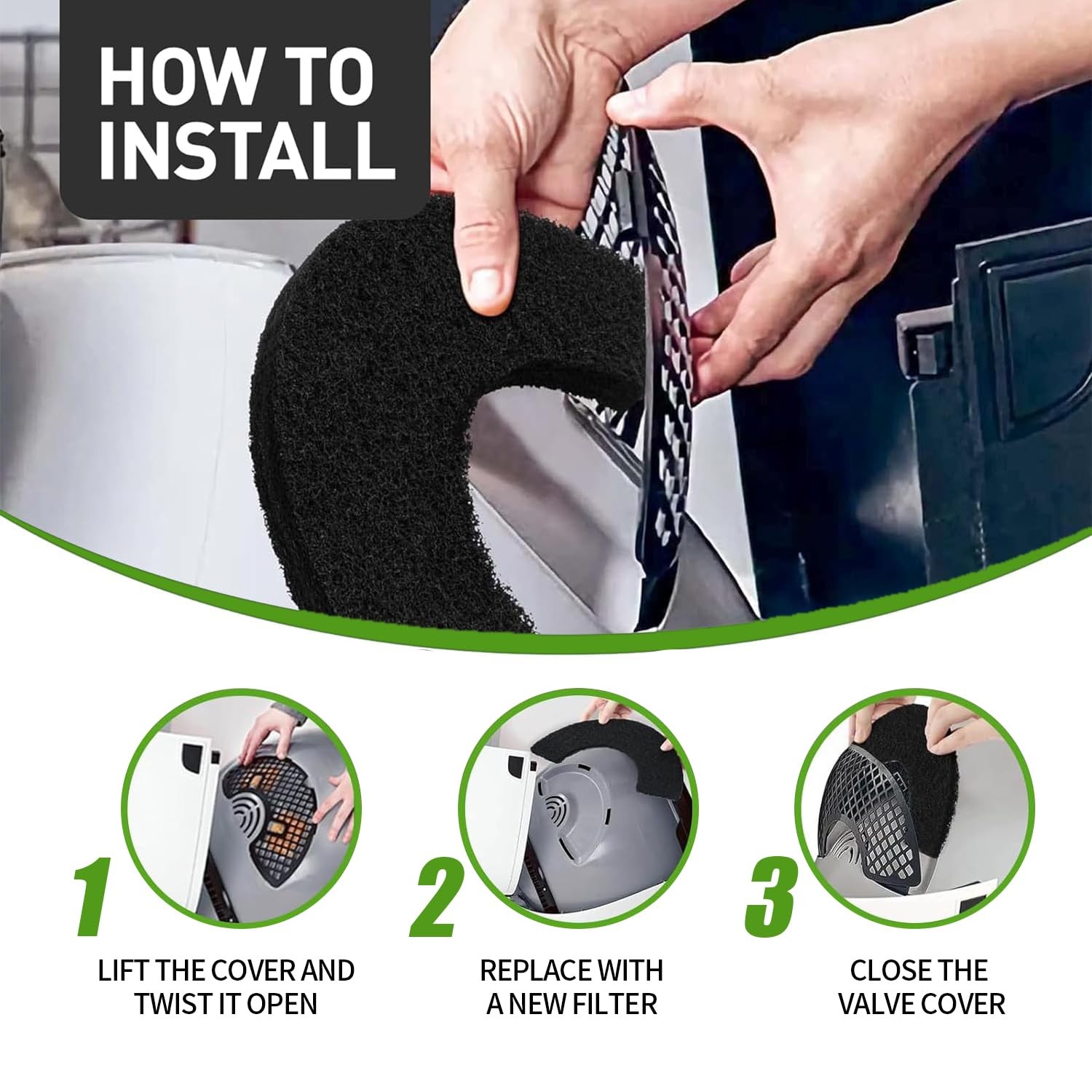 HOW TO INSTALL

1

LIFT THE COVER AND TWIST IT OPEN

2

REPLACE WITH A NEW FILTER

3

CLOSE THE VALVE COVER