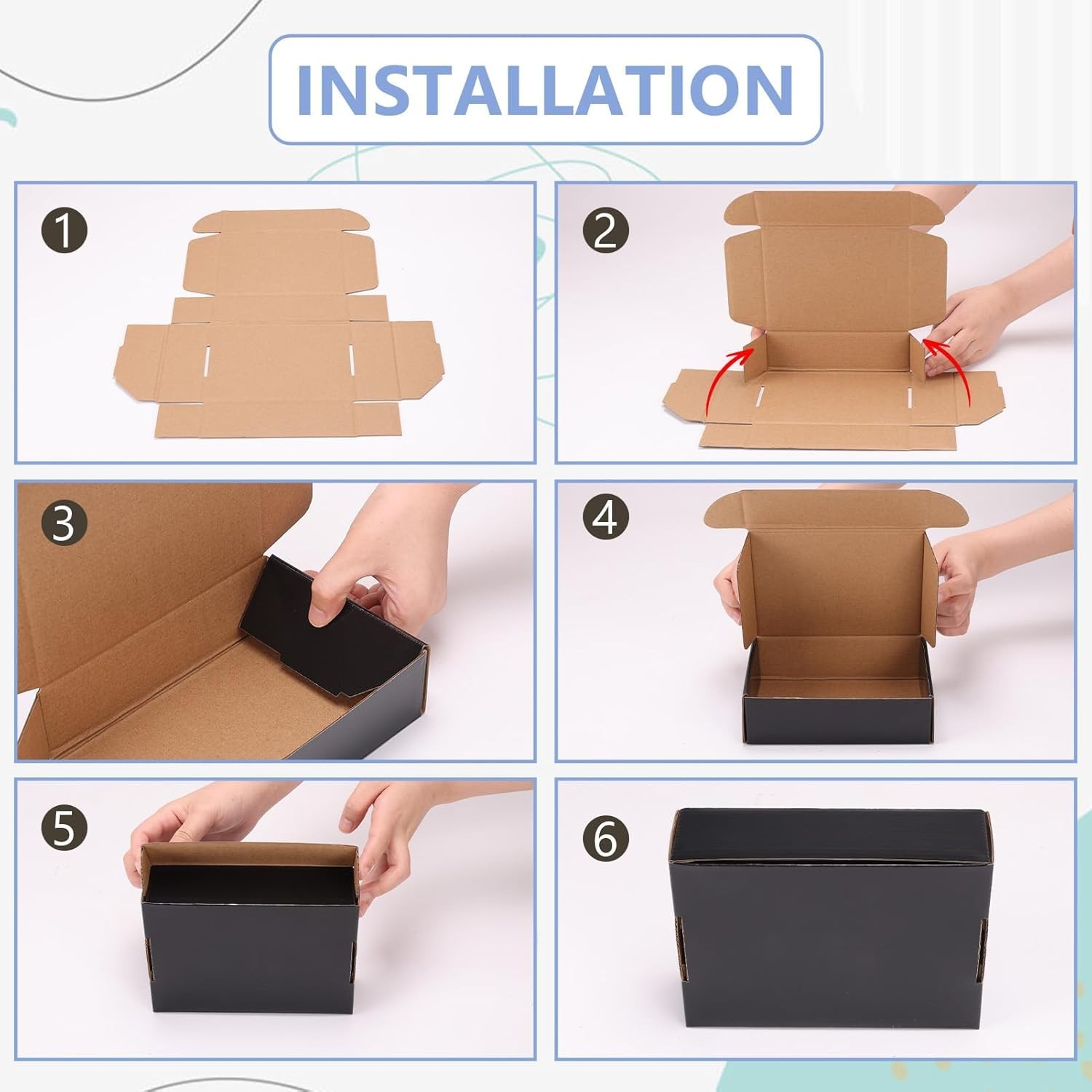 INSTALLATION

1

2

3

4

5

6