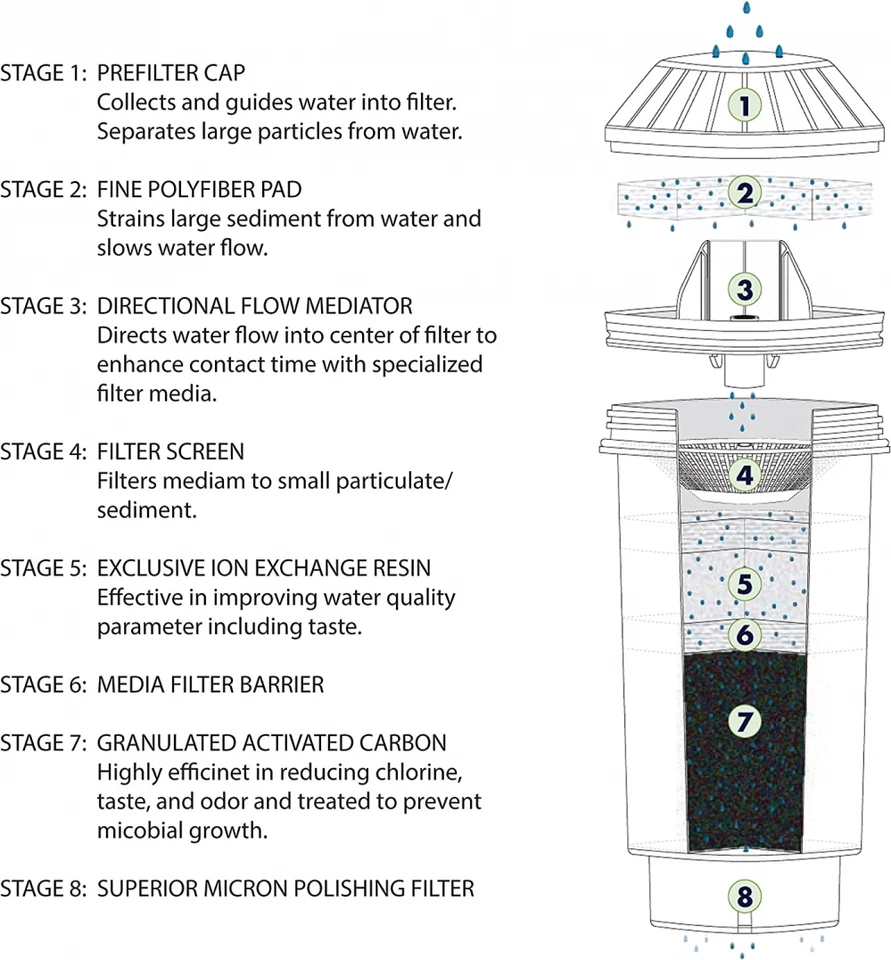 STAGE 1: PREFILTER CAP
Collects and guides water into filter. Separates large particles from water.

STAGE 2: FINE POLYFIBER PAD
Strains large sediment from water and slows water flow.

STAGE 3: DIRECTIONAL FLOW MEDIATOR
Directs water flow into center of filter to enhance contact time with specialized filter media.

STAGE 4: FILTER SCREEN
Filters mediam to small particulate/ sediment.

STAGE 5: EXCLUSIVE ION EXCHANGE RESIN
Effective in improving water quality parameter including taste.

STAGE 6: MEDIA FILTER BARRIER

STAGE 7: GRANULATED ACTIVATED CARBON
Highly efficinet in reducing chlorine, taste, and odor and treated to prevent micobial growth.

STAGE 8: SUPERIOR MICRON POLISHING FILTER

1
2
3
4
5
6
7
8