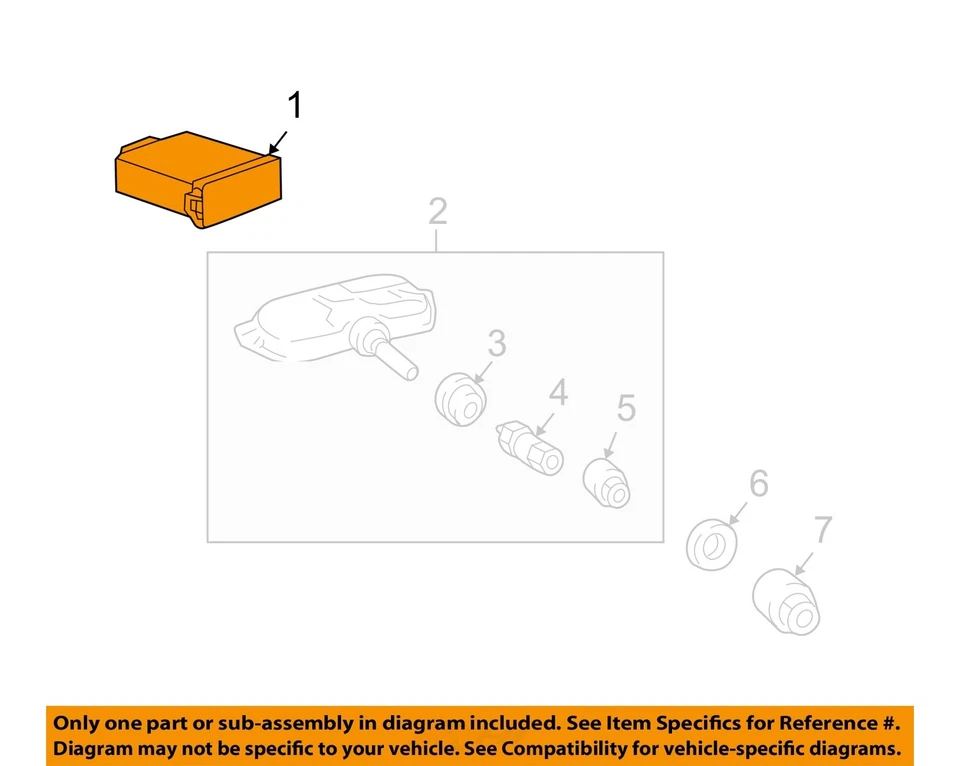 1

2

3

4

5

6

7

Only one part or sub-assembly in diagram included. See Item Specifics for Reference #.
Diagram may not be specific to your vehicle. See Compatibility for vehicle-specific diagrams.