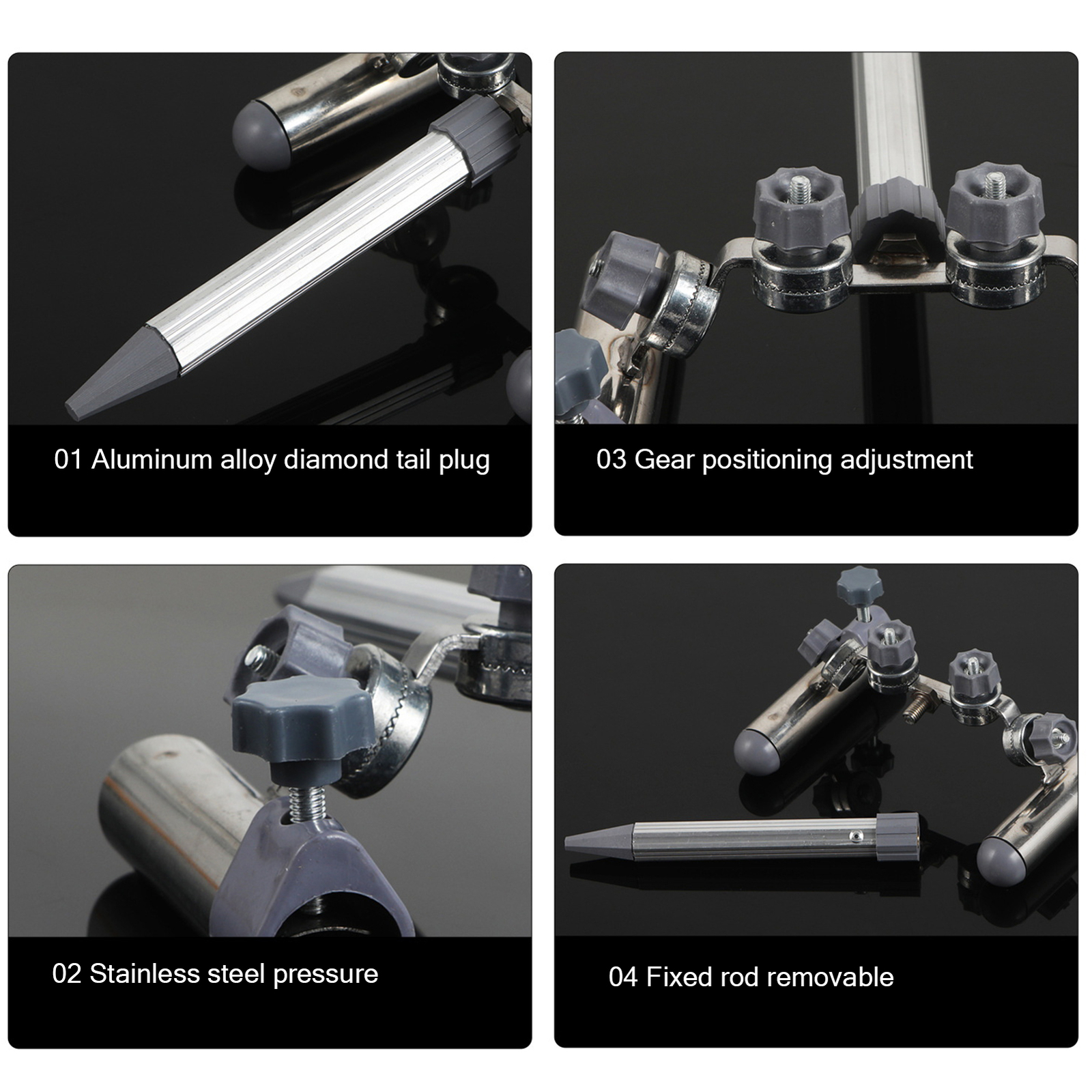 01 Aluminum alloy diamond tail plug

03 Gear positioning adjustment

02 Stainless steel pressure

04 Fixed rod removable