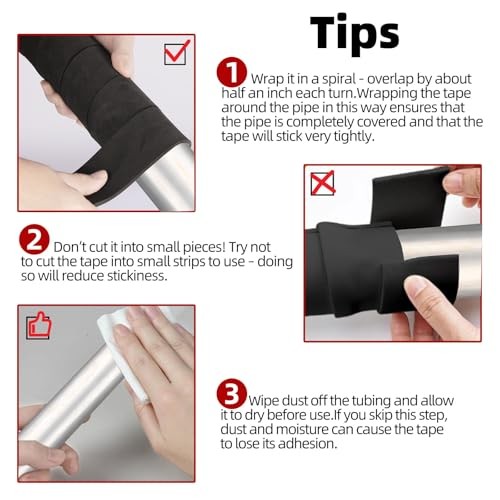 Tips

1 Wrap it in a spiral - overlap by about half an inch each turn.Wrapping the tape around the pipe in this way ensures that the pipe is completely covered and that the tape will stick very tightly.

2 Don't cut it into small pieces! Try not to cut the tape into small strips to use - doing so will reduce stickiness.

3 Wipe dust off the tubing and allow it to dry before use.If you skip this step, dust and moisture can cause the tape to lose its adhesion.