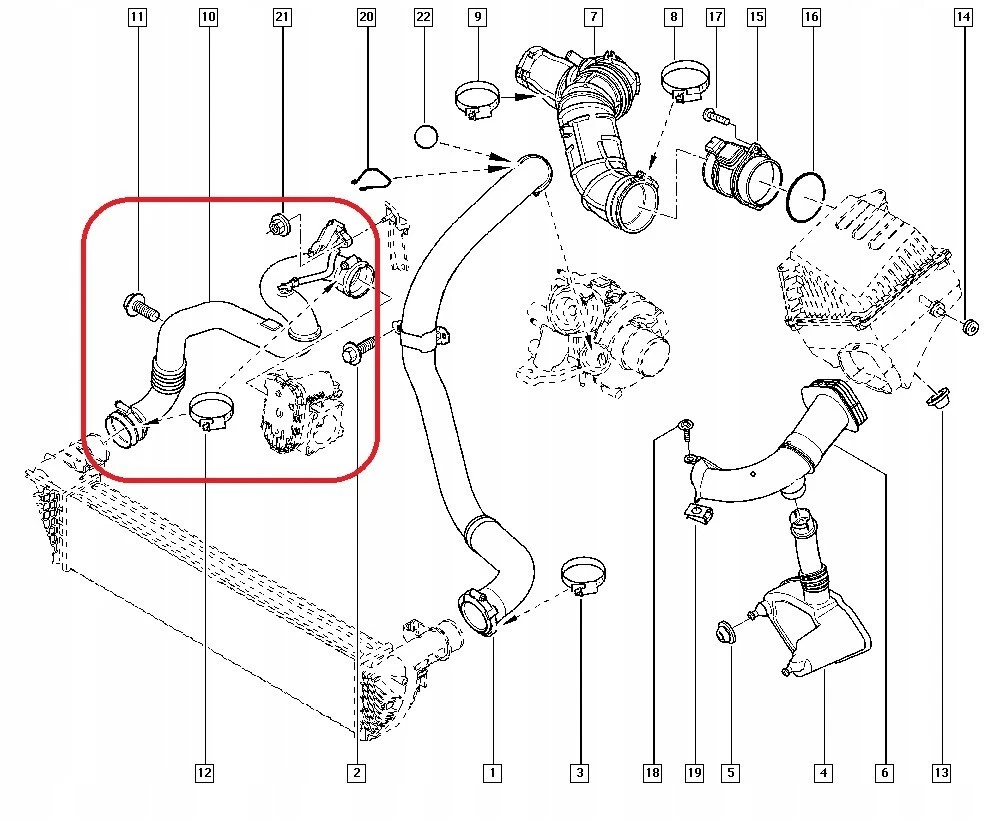 11
10
21
20
22
9
7
8
17
15
16
14

12
2
1
3
18
19
5
4
6
13