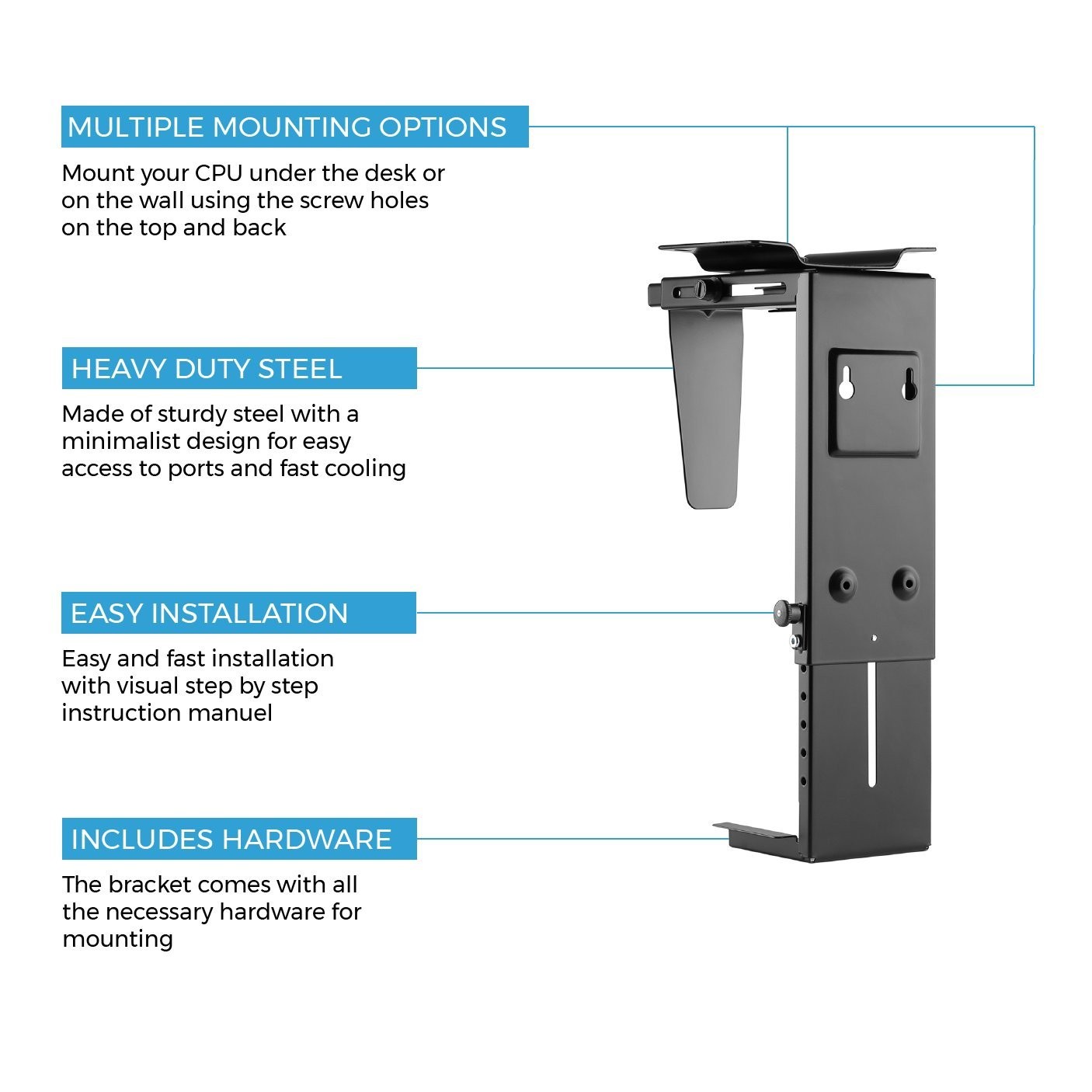 MULTIPLE MOUNTING OPTIONS

Mount your CPU under the desk or on the wall using the screw holes on the top and back

HEAVY DUTY STEEL

Made of sturdy steel with a minimalist design for easy access to ports and fast cooling

EASY INSTALLATION

Easy and fast installation with visual step by step instruction manuel

INCLUDES HARDWARE

The bracket comes with all the necessary hardware for mounting