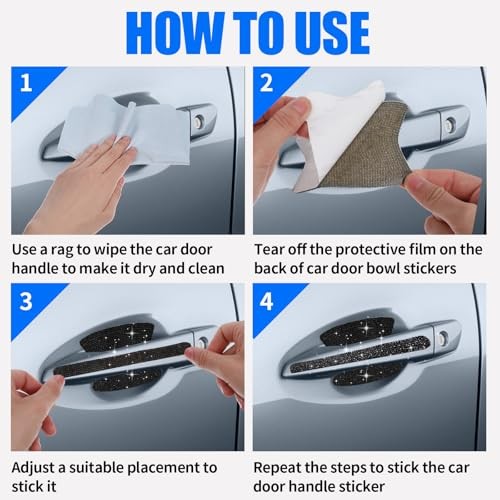 HOW TO USE

1

Use a rag to wipe the car door handle to make it dry and clean

2

Tear off the protective film on the back of car door bowl stickers

3

Adjust a suitable placement to stick it

4

Repeat the steps to stick the car door handle sticker