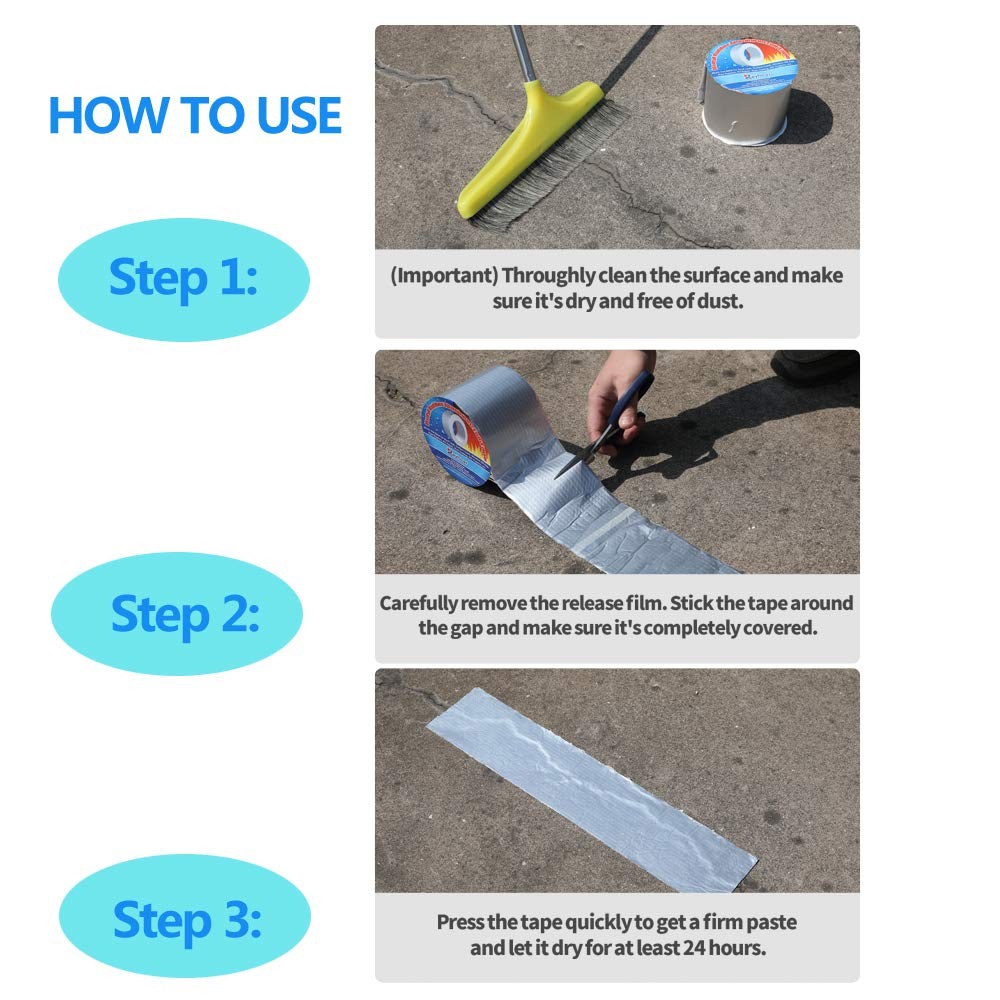 HOW TO USE

Step 1:

(Important) Throughly clean the surface and make sure it's dry and free of dust.

Step 2:

Carefully remove the release film. Stick the tape around the gap and make sure it's completely covered.

Step 3:

Press the tape quickly to get a firm paste and let it dry for at least 24 hours.