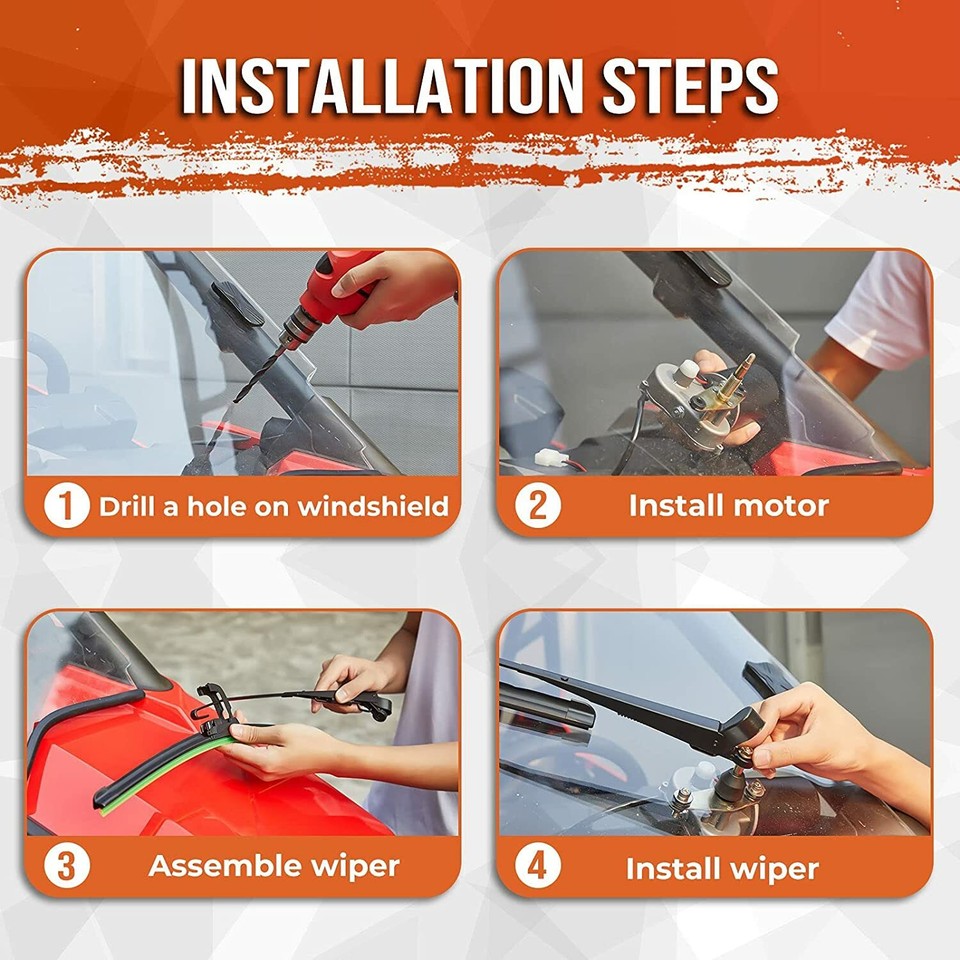 INSTALLATION STEPS

1 Drill a hole on windshield

2 Install motor

3 Assemble wiper

4 Install wiper