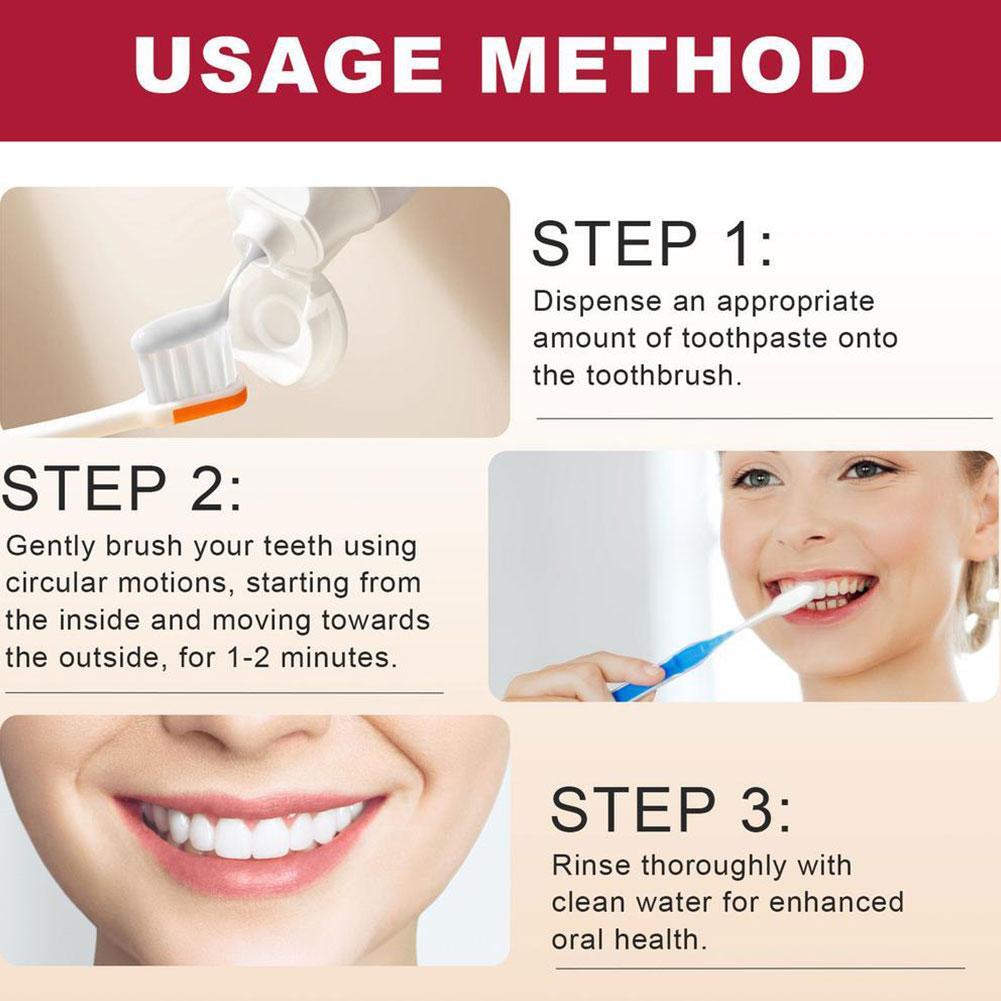 USAGE METHOD

STEP 1:
Dispense an appropriate amount of toothpaste onto the toothbrush.

STEP 2:
Gently brush your teeth using circular motions, starting from the inside and moving towards the outside, for 1-2 minutes.

STEP 3:
Rinse thoroughly with clean water for enhanced oral health.