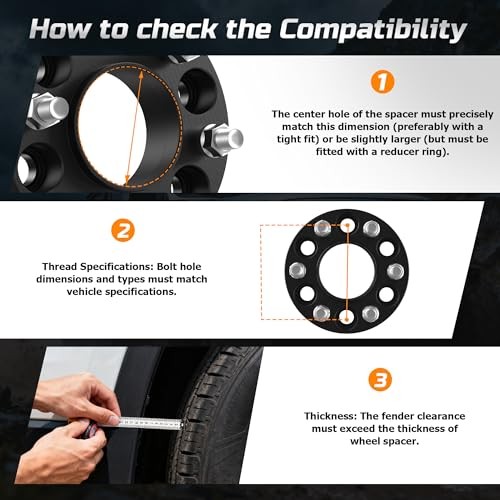 How to check the Compatibility

1

The center hole of the spacer must precisely match this dimension (preferably with a tight fit) or be slightly larger (but must be fitted with a reducer ring).

2

Thread Specifications: Bolt hole dimensions and types must match vehicle specifications.

3

Thickness: The fender clearance must exceed the thickness of wheel spacer.