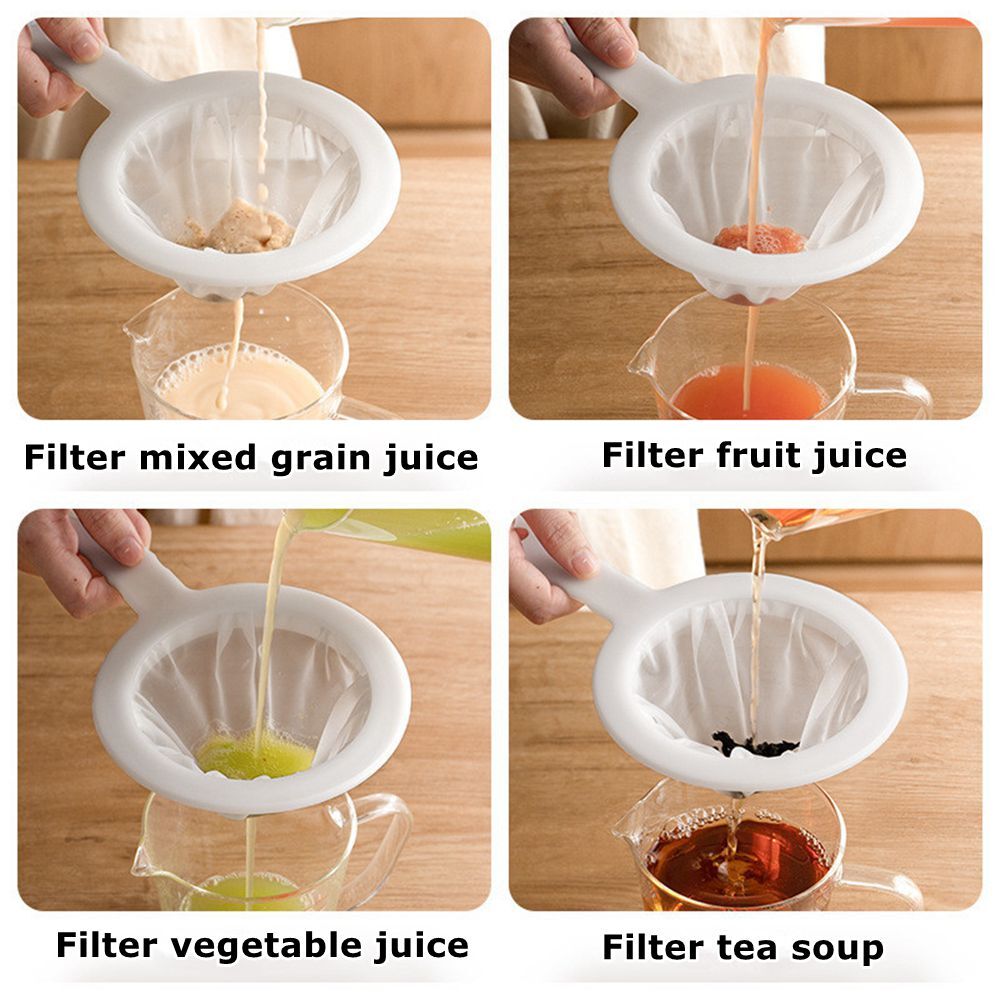 Filter mixed grain juice

Filter fruit juice

Filter vegetable juice

Filter tea soup