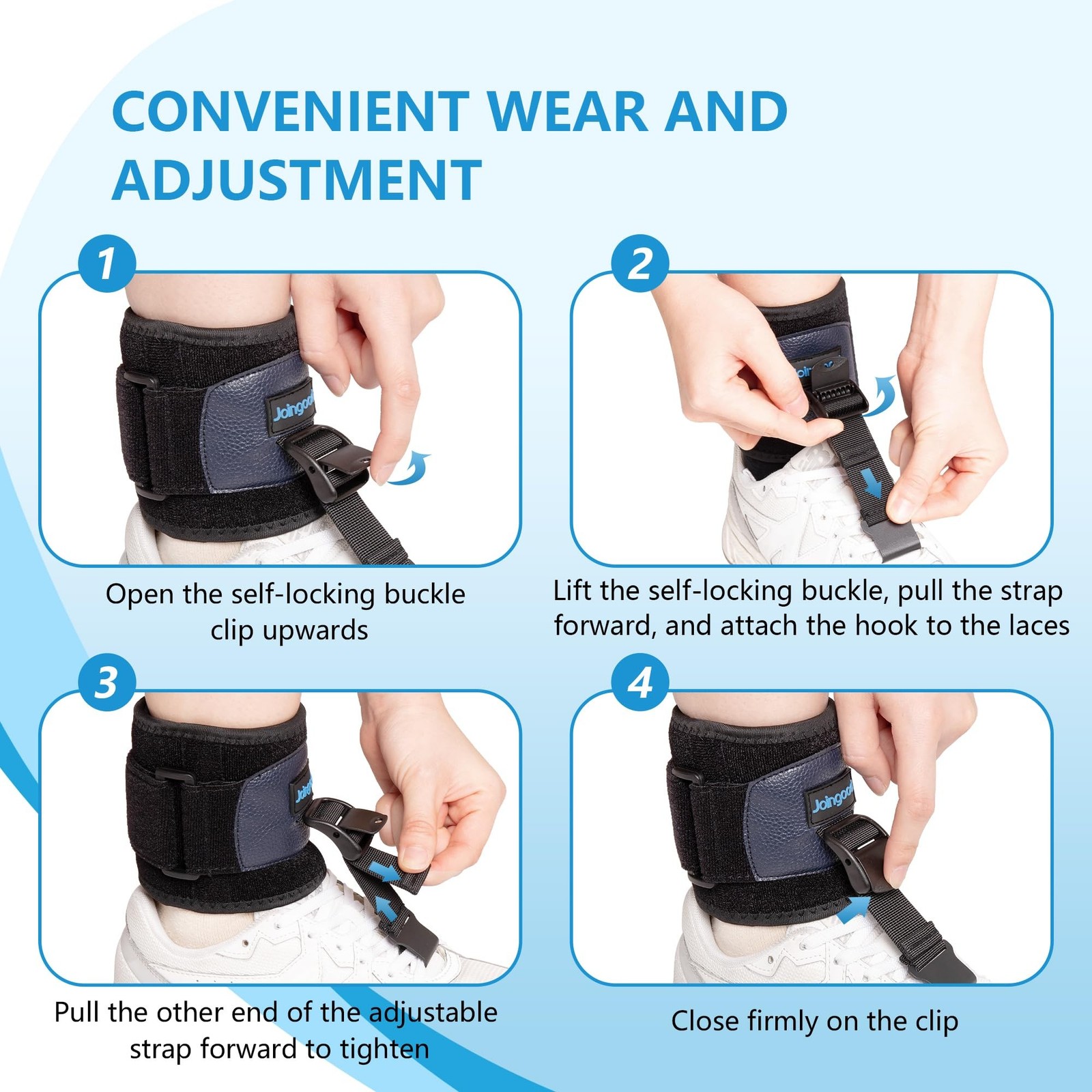 CONVENIENT WEAR AND ADJUSTMENT

1

Joingood

Open the self-locking buckle clip upwards

2

Lift the self-locking buckle, pull the strap forward, and attach the hook to the laces

3

Pull the other end of the adjustable strap forward to tighten

4

Joingood

Close firmly on the clip