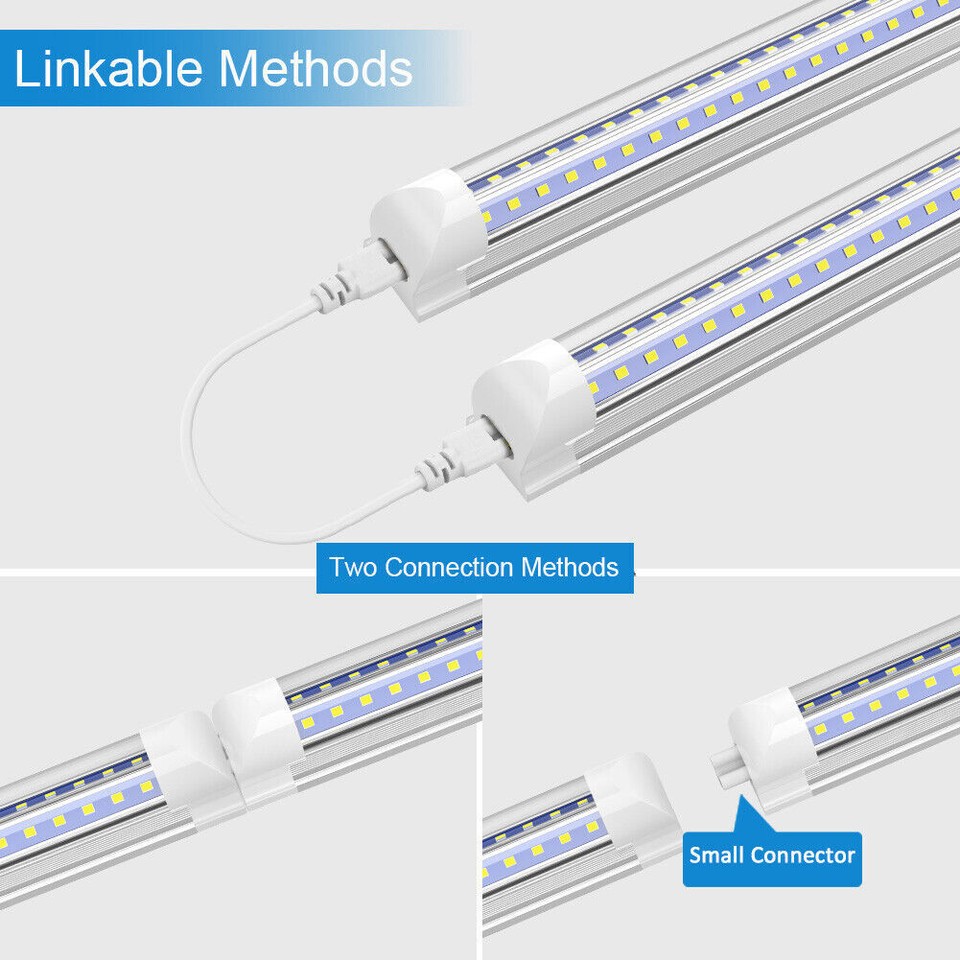 Linkable Methods

Two Connection Methods

Small Connector