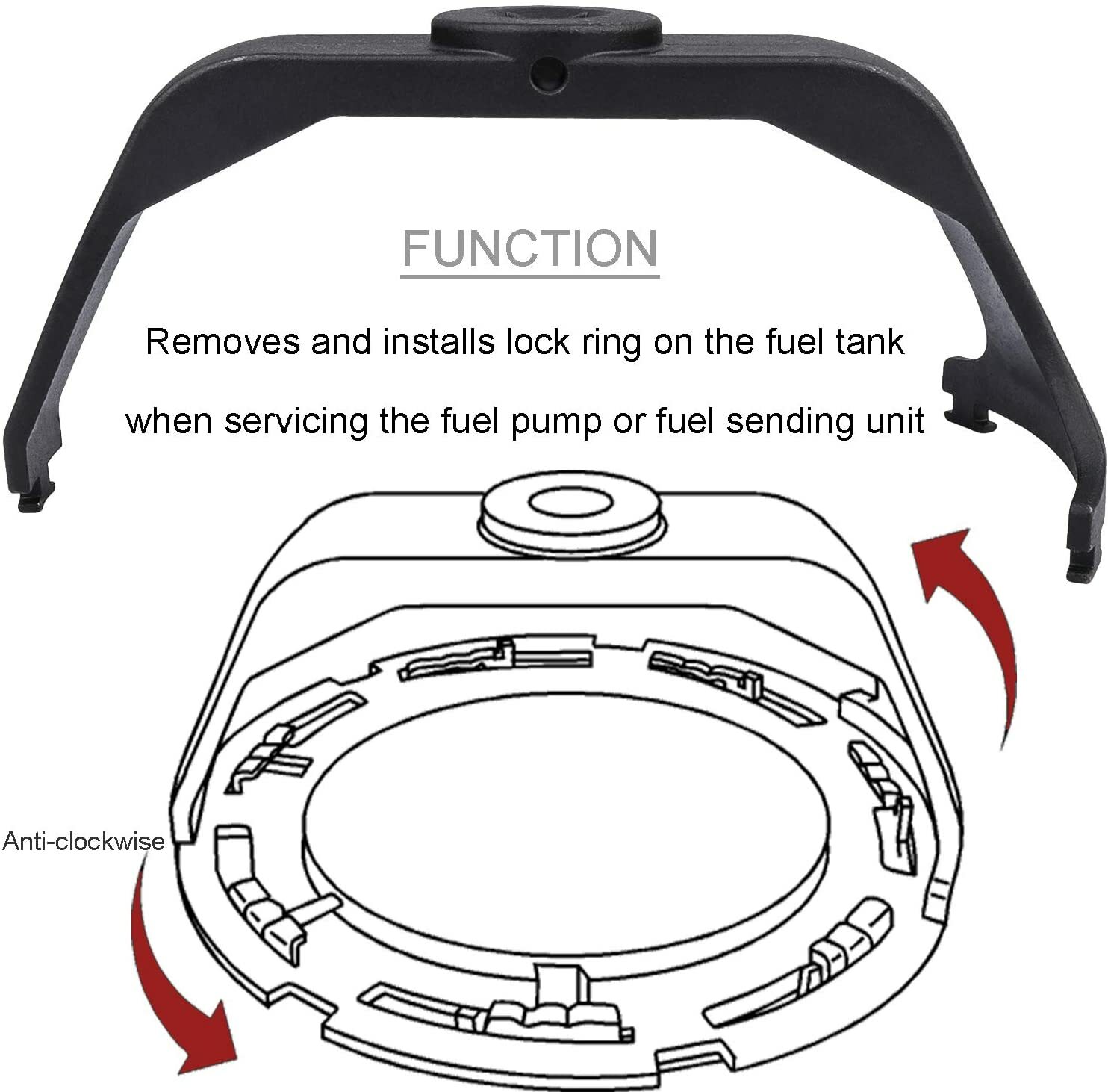 FUNCTION

Removes and installs lock ring on the fuel tank when servicing the fuel pump or fuel sending unit

Anti-clockwise