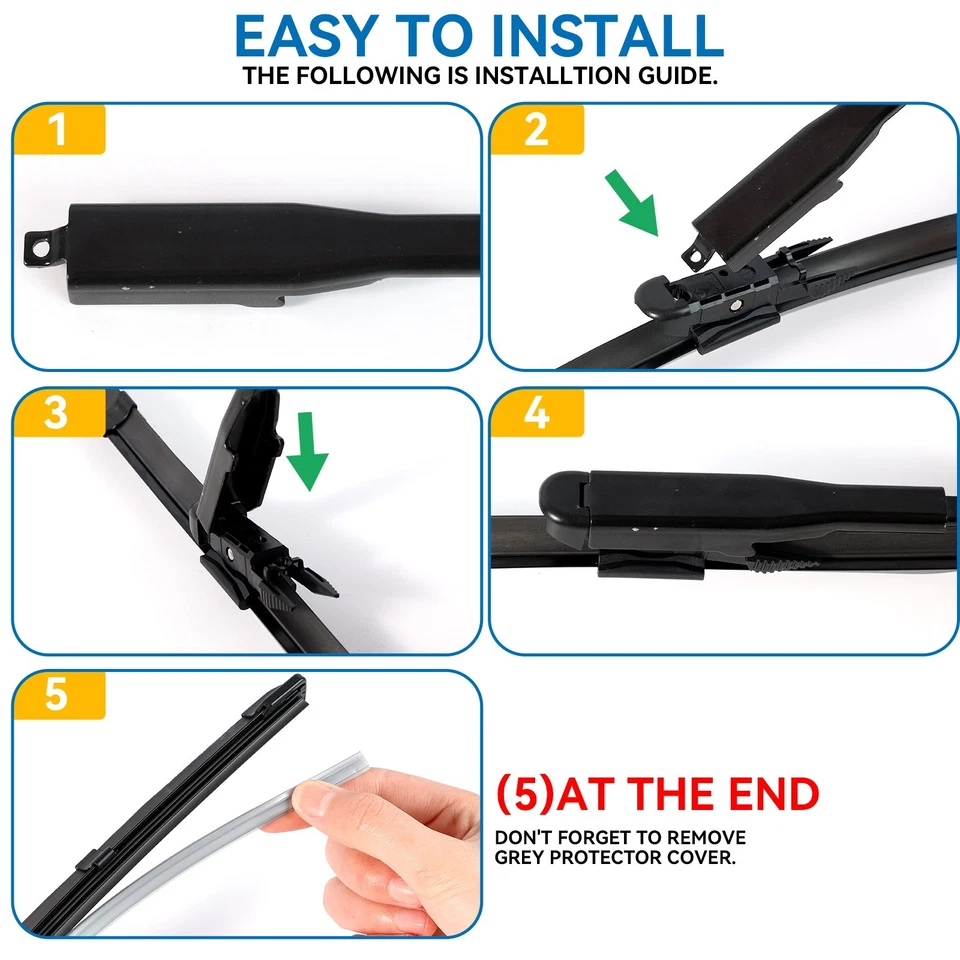 EASY TO INSTALL
THE FOLLOWING IS INSTALLTION GUIDE.

1

2

3

4

5

(5)AT THE END
DON'T FORGET TO REMOVE GREY PROTECTOR COVER.