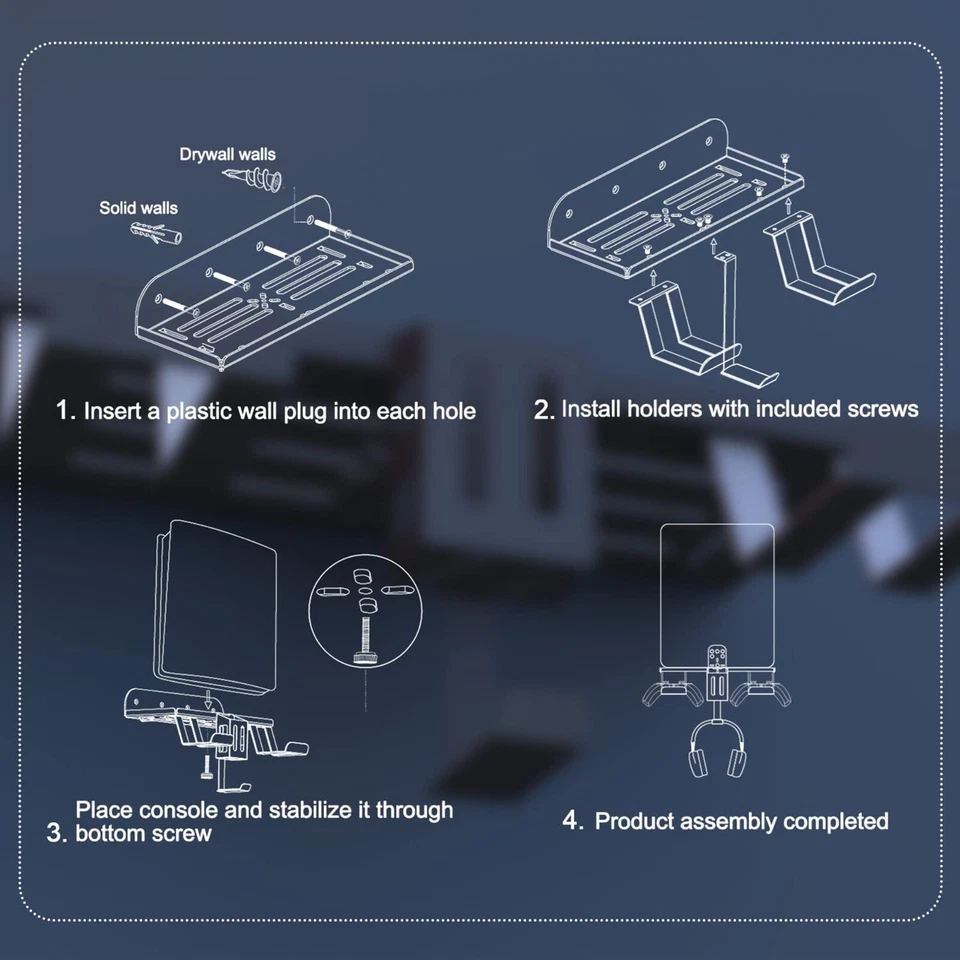 Drywall walls

Solid walls

1. Insert a plastic wall plug into each hole

2. Install holders with included screws

3. Place console and stabilize it through bottom screw

4. Product assembly completed