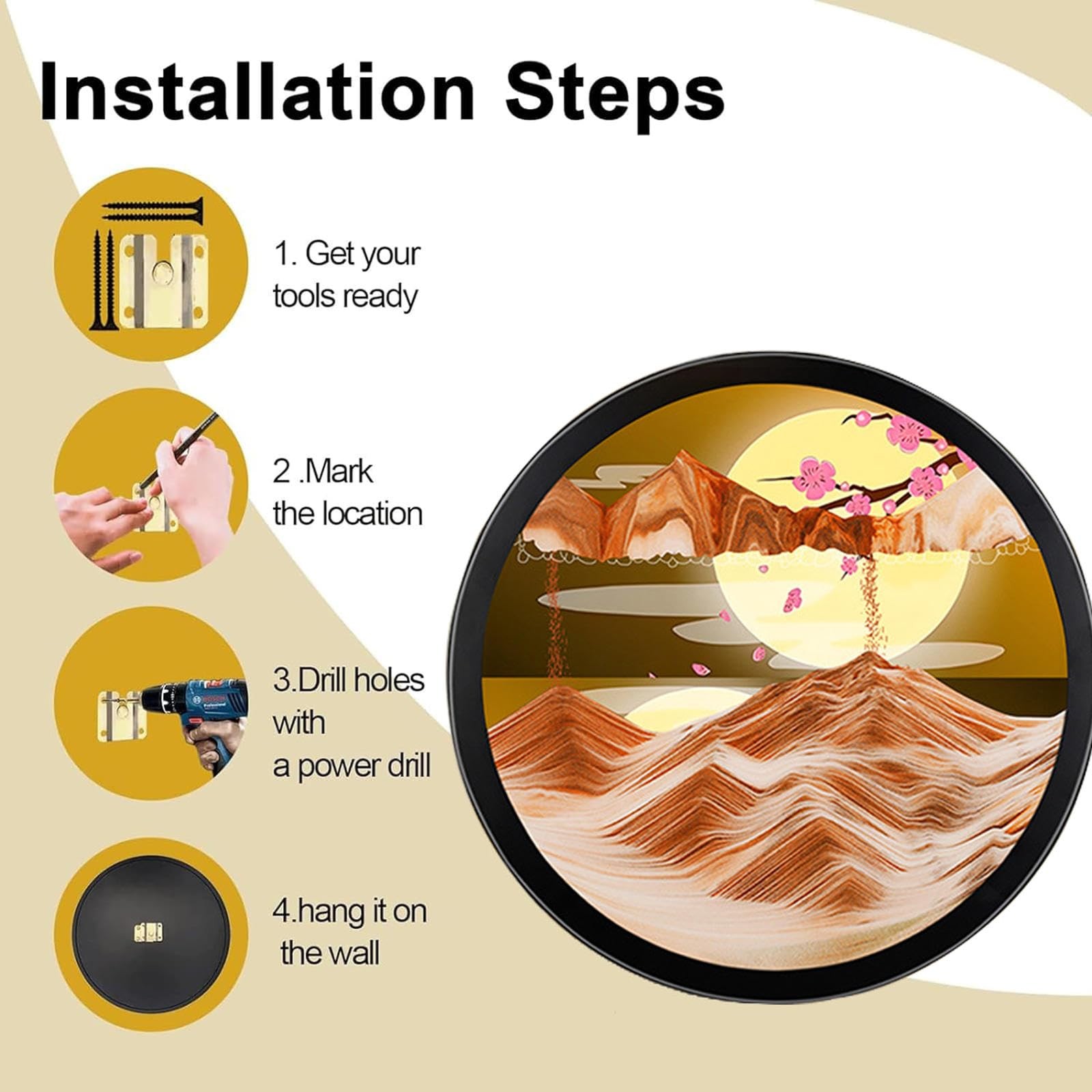 Installation Steps

1. Get your tools ready

2 .Mark the location

3.Drill holes with a power drill

4.hang it on the wall