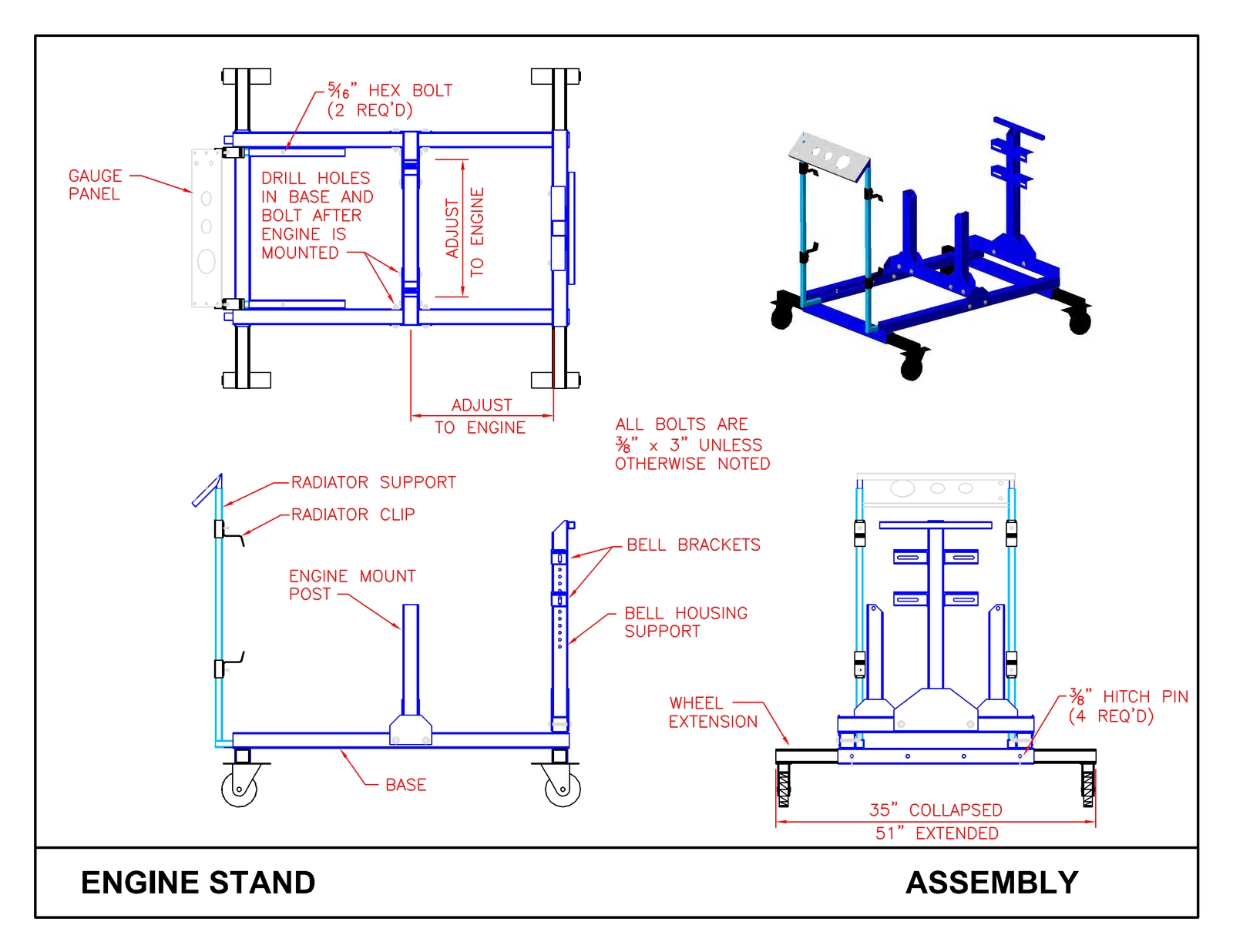 $\frac{5}{16}$" HEX BOLT (2 REQ'D)

GAUGE PANEL

DRILL HOLES IN BASE AND BOLT AFTER ENGINE IS MOUNTED

ADJUST TO ENGINE

ADJUST TO ENGINE

ALL BOLTS ARE $\frac{3}{8}$" x 3" UNLESS OTHERWISE NOTED

RADIATOR SUPPORT

RADIATOR CLIP

ENGINE MOUNT POST

BELL BRACKETS

BELL HOUSING SUPPORT

BASE

WHEEL EXTENSION

$\frac{3}{8}$" HITCH PIN (4 REQ'D)

35" COLLAPSED

51" EXTENDED

ENGINE STAND

ASSEMBLY