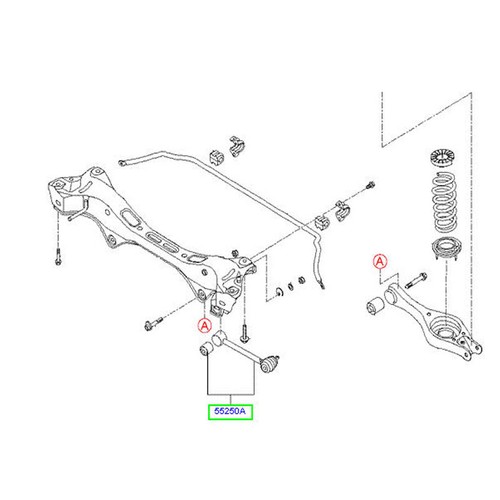 A
A
55250A