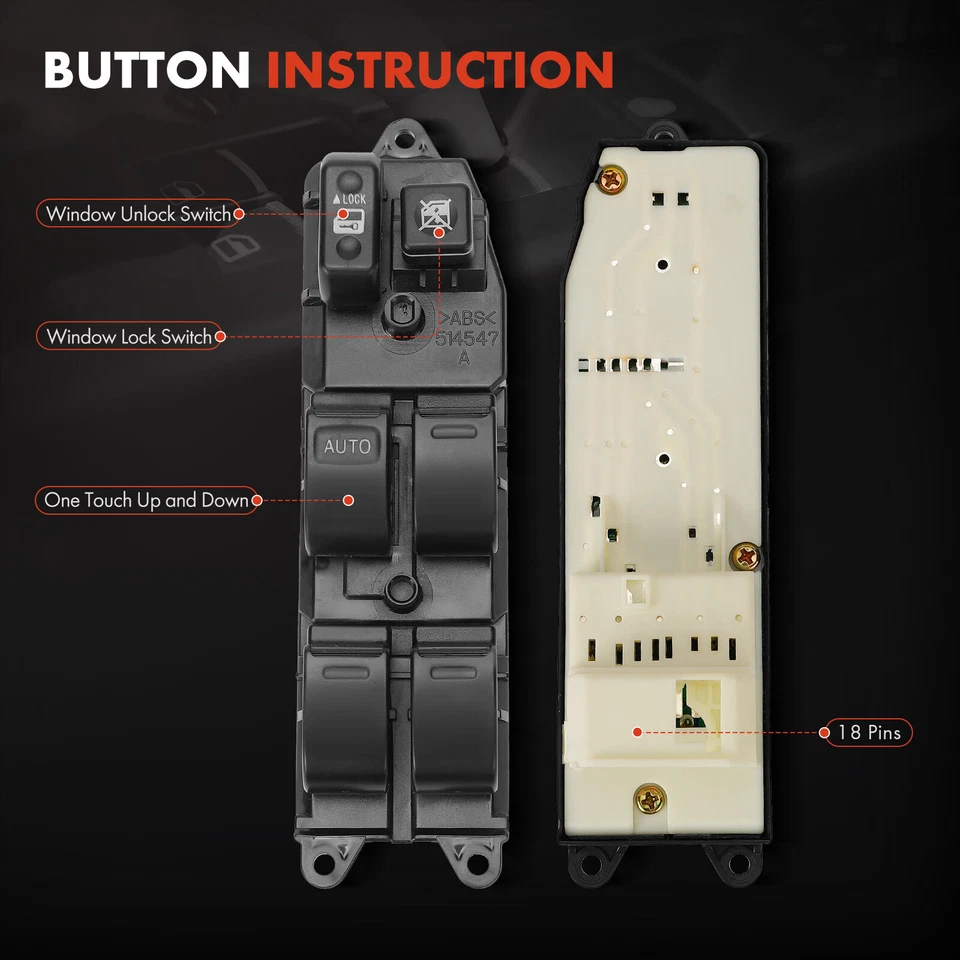 BUTTON INSTRUCTION

Window Unlock Switch

▲LOCK

Window Lock Switch

>ABS<
514547
A

AUTO

One Touch Up and Down

18 Pins