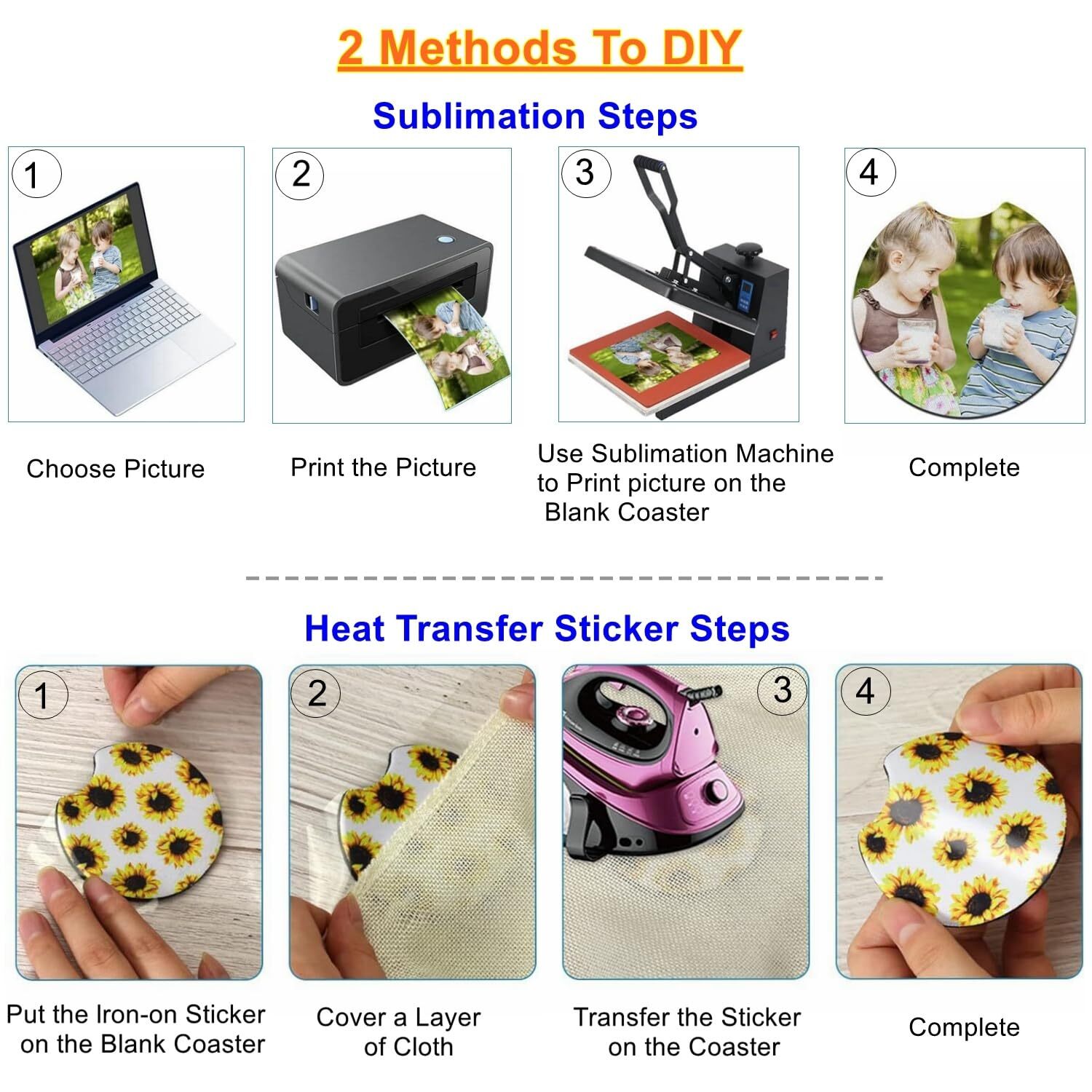 2 Methods To DIY

Sublimation Steps

1

Choose Picture

2

Print the Picture

3

Use Sublimation Machine to Print picture on the Blank Coaster

4

Complete

Heat Transfer Sticker Steps

1

Put the Iron-on Sticker on the Blank Coaster

2

Cover a Layer of Cloth

3

Transfer the Sticker on the Coaster

4

Complete