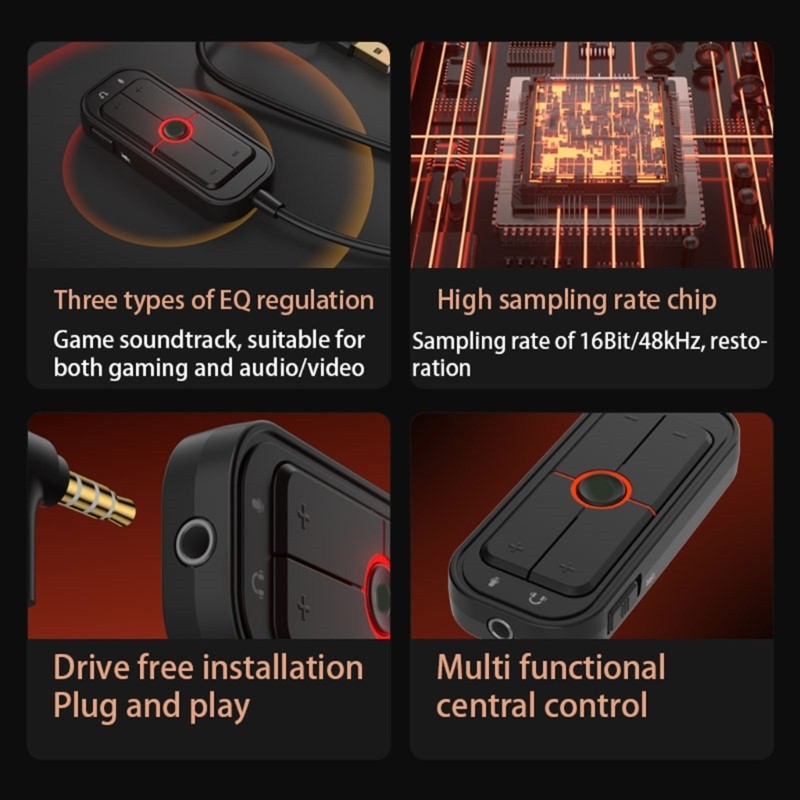 Three types of EQ regulation
Game soundtrack, suitable for both gaming and audio/video

High sampling rate chip
Sampling rate of 16Bit/48kHz, restoration

Drive free installation
Plug and play

Multi functional
central control