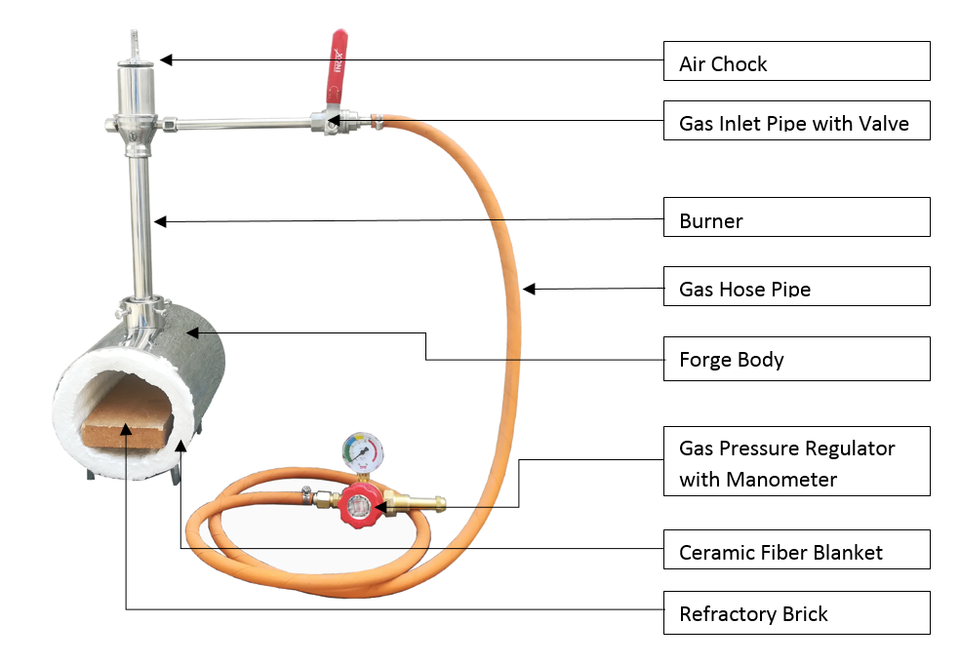 Air Chock

Gas Inlet Pipe with Valve

Burner

Gas Hose Pipe

Forge Body

Gas Pressure Regulator with Manometer

Ceramic Fiber Blanket

Refractory Brick