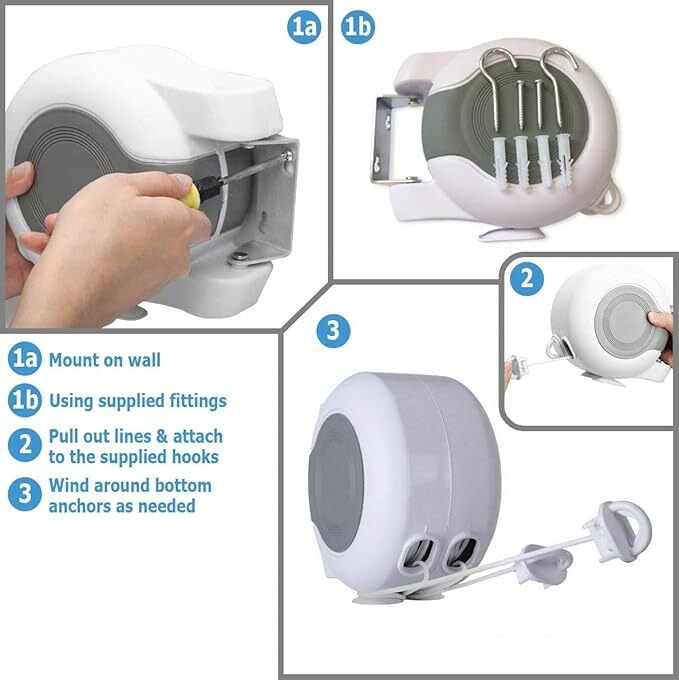 1a

1b

2

3

1a Mount on wall

1b Using supplied fittings

2 Pull out lines & attach to the supplied hooks

3 Wind around bottom anchors as needed