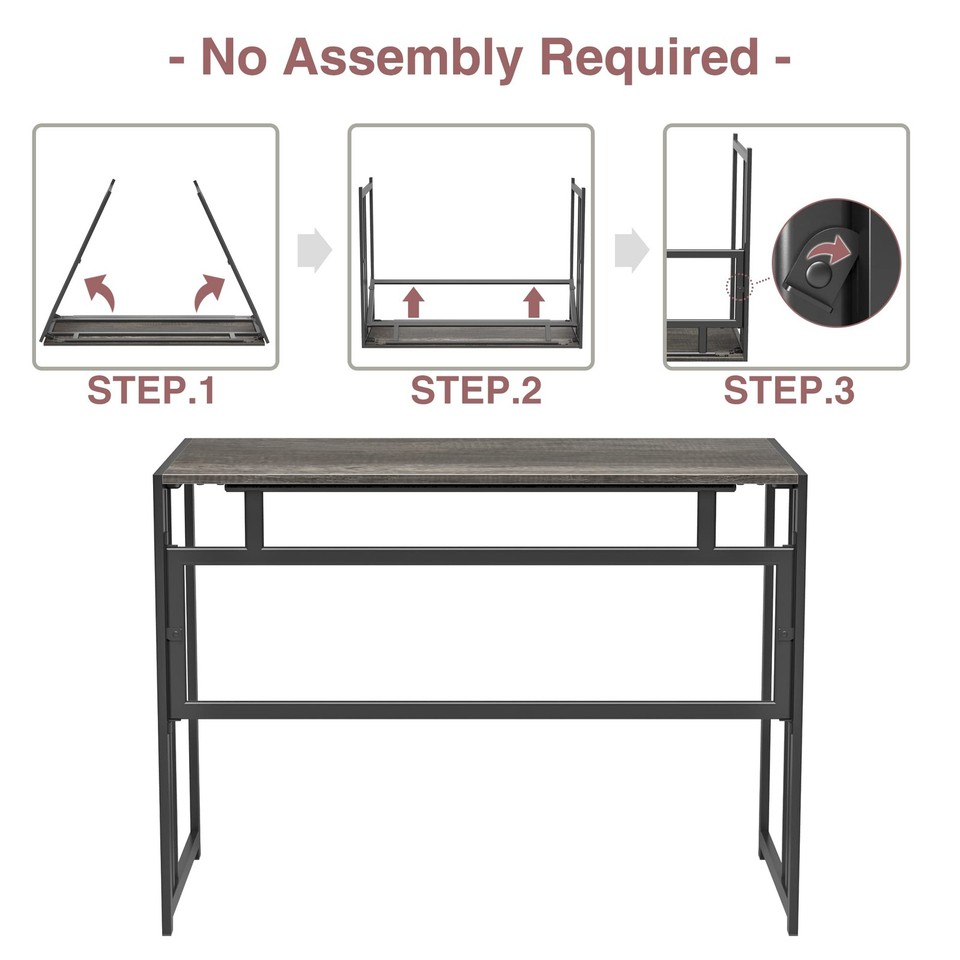 - No Assembly Required -

STEP.1

STEP.2

STEP.3