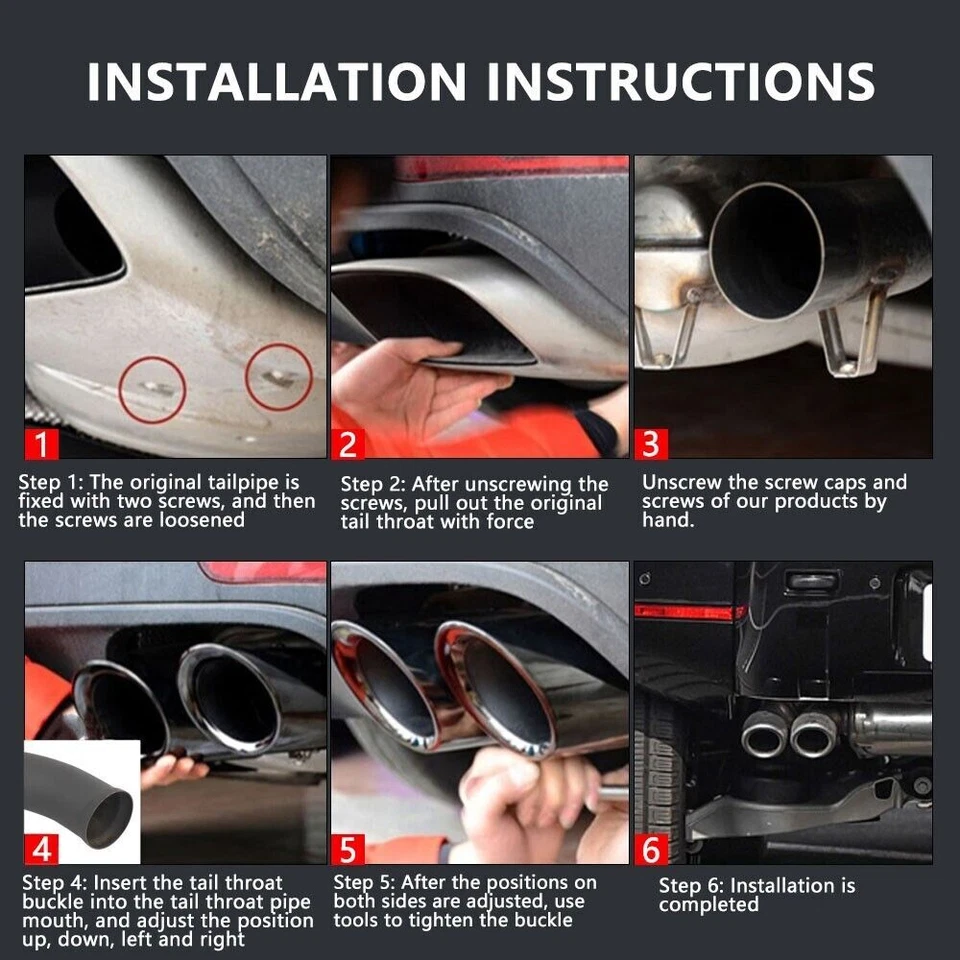 INSTALLATION INSTRUCTIONS

1

Step 1: The original tailpipe is fixed with two screws, and then the screws are loosened

2

Step 2: After unscrewing the screws, pull out the original tail throat with force

3

Unscrew the screw caps and screws of our products by hand.

4

Step 4: Insert the tail throat buckle into the tail throat pipe mouth, and adjust the position up, down, left and right

5

Step 5: After the positions on both sides are adjusted, use tools to tighten the buckle

6

Step 6: Installation is completed