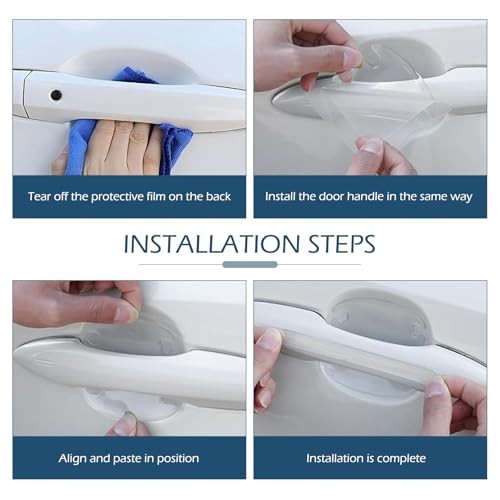 Tear off the protective film on the back

Install the door handle in the same way

INSTALLATION STEPS

Align and paste in position

Installation is complete