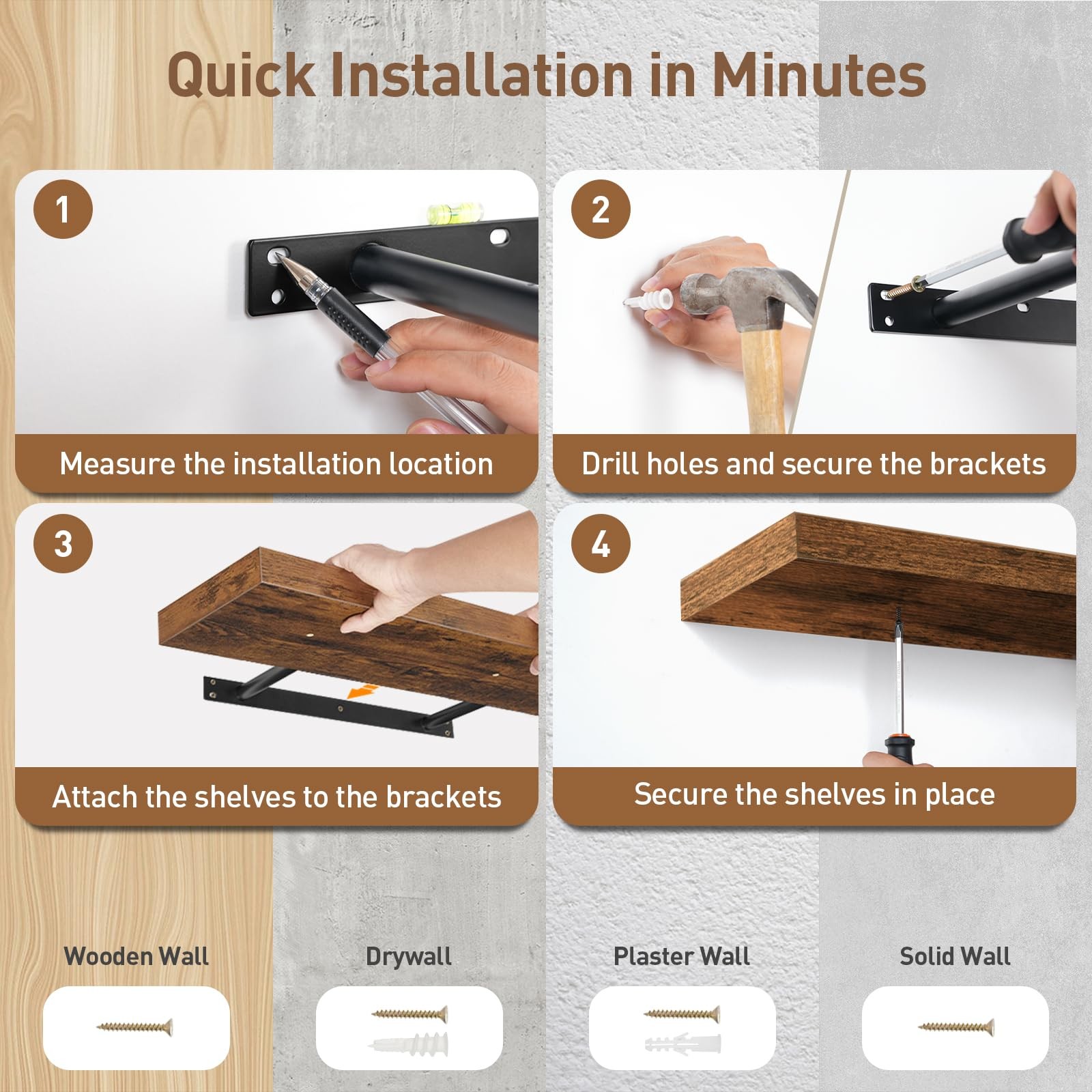 Quick Installation in Minutes

1

Measure the installation location

2

Drill holes and secure the brackets

3

Attach the shelves to the brackets

4

Secure the shelves in place

Wooden Wall

Drywall

Plaster Wall

Solid Wall