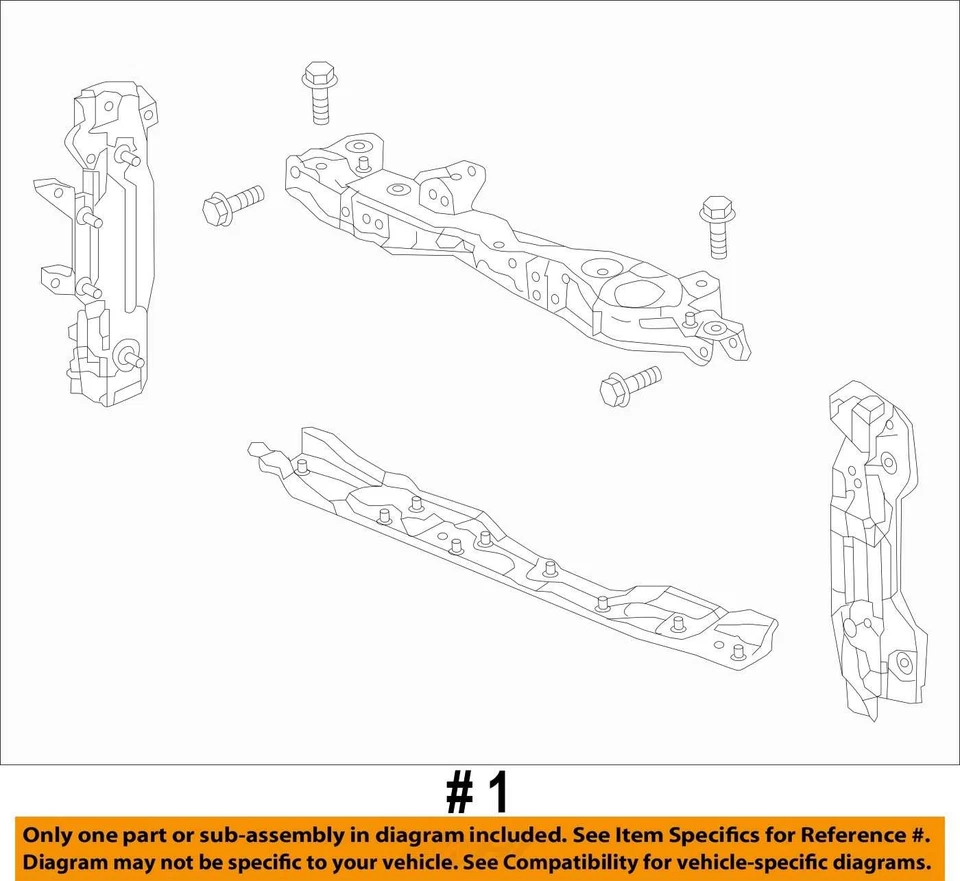 # 1

Only one part or sub-assembly in diagram included. See Item Specifics for Reference #. Diagram may not be specific to your vehicle. See Compatibility for vehicle-specific diagrams.