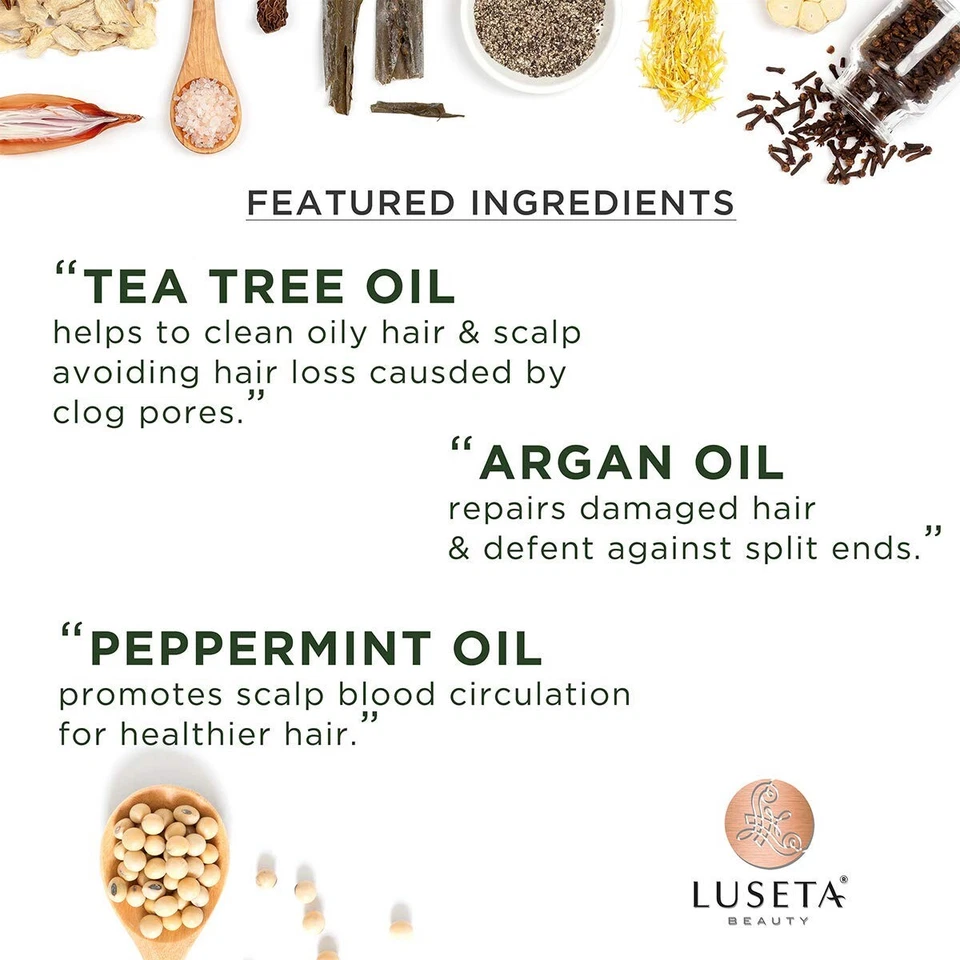 FEATURED INGREDIENTS

“TEA TREE OIL
helps to clean oily hair & scalp avoiding hair loss causded by clog pores.”

“ARGAN OIL
repairs damaged hair & defent against split ends.”

“PEPPERMINT OIL
promotes scalp blood circulation for healthier hair.”

LUSETA®
BEAUTY