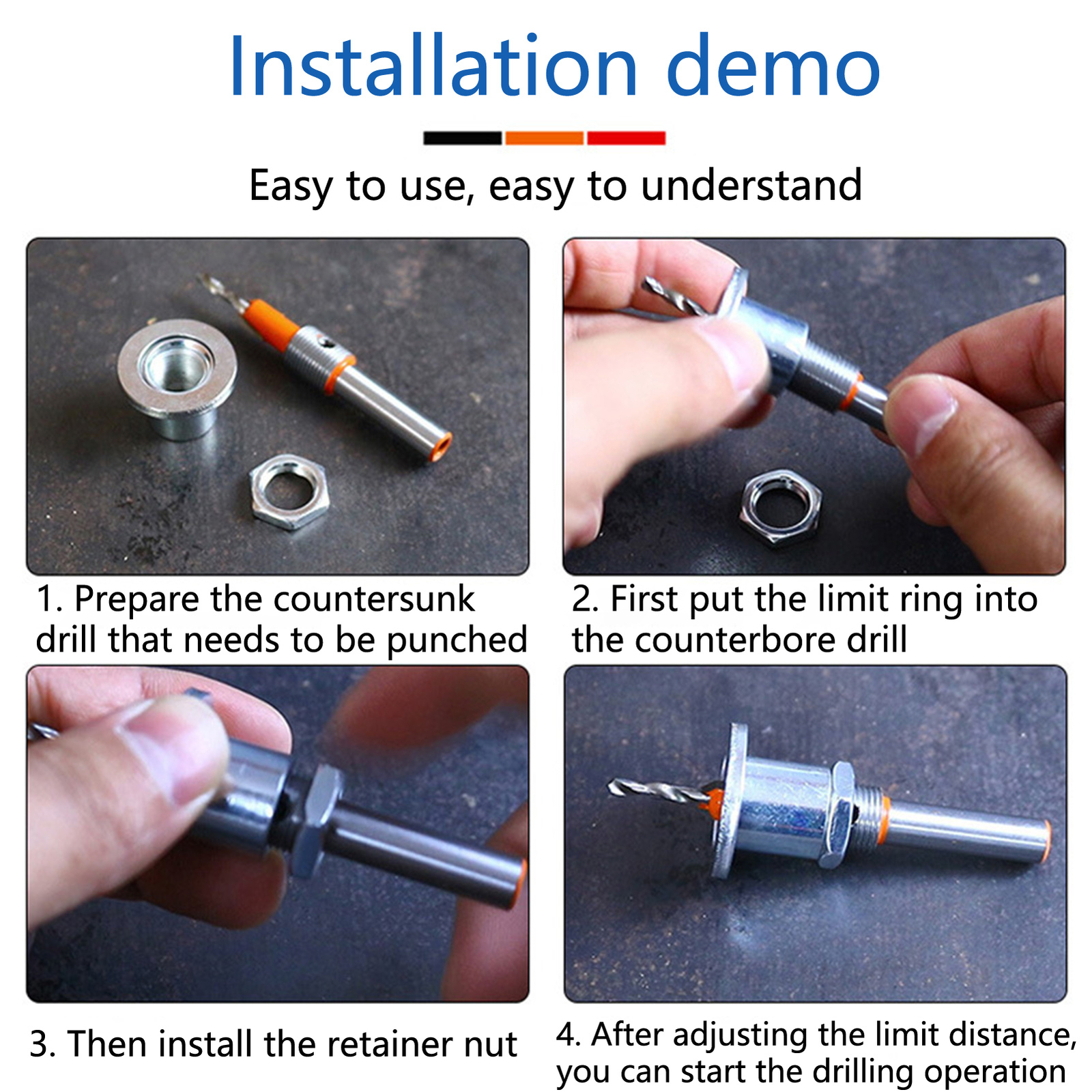 Installation demo

Easy to use, easy to understand

1. Prepare the countersunk drill that needs to be punched

2. First put the limit ring into the counterbore drill

3. Then install the retainer nut

4. After adjusting the limit distance, you can start the drilling operation