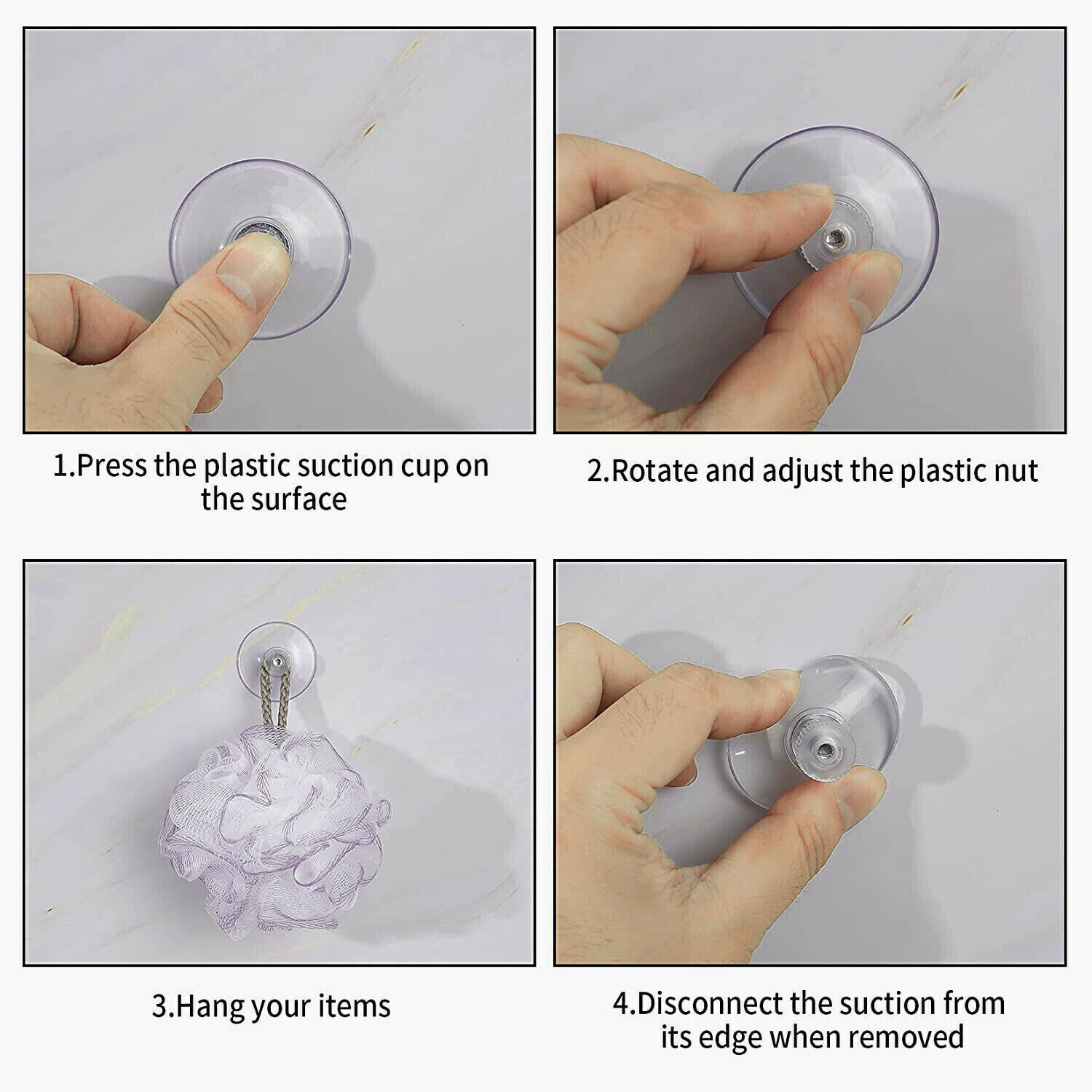 1.Press the plastic suction cup on the surface

2.Rotate and adjust the plastic nut

3.Hang your items

4.Disconnect the suction from its edge when removed