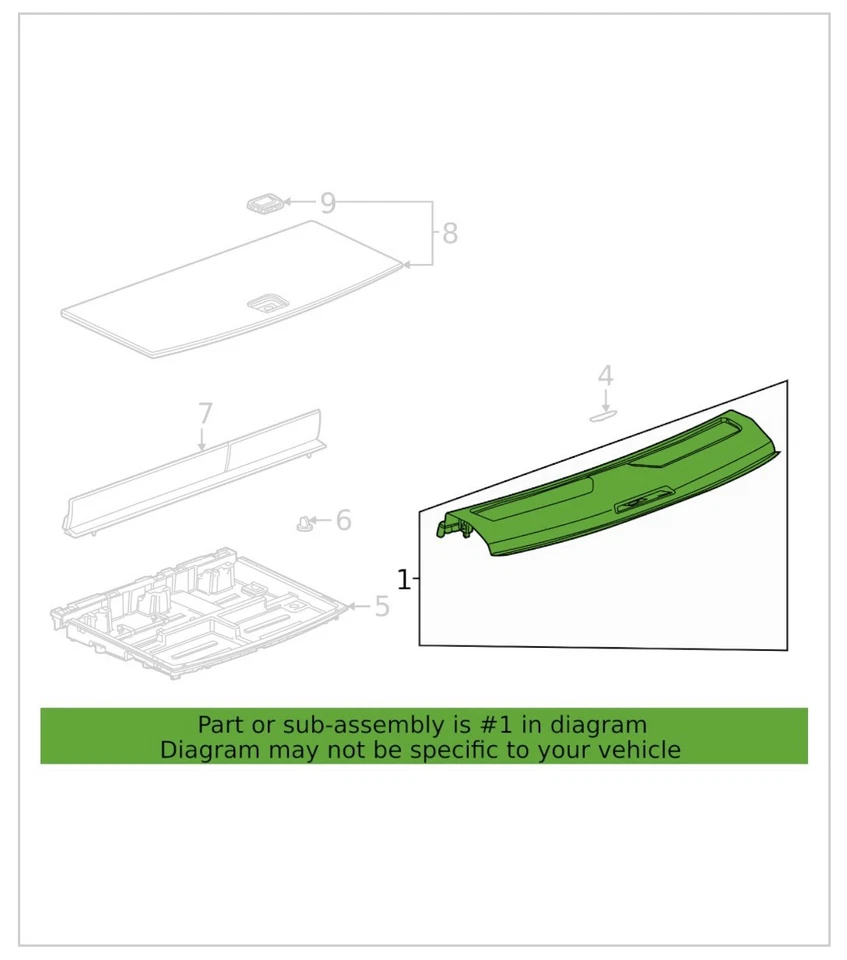 9
8
4
7
6
1
5

Part or sub-assembly is #1 in diagram
Diagram may not be specific to your vehicle