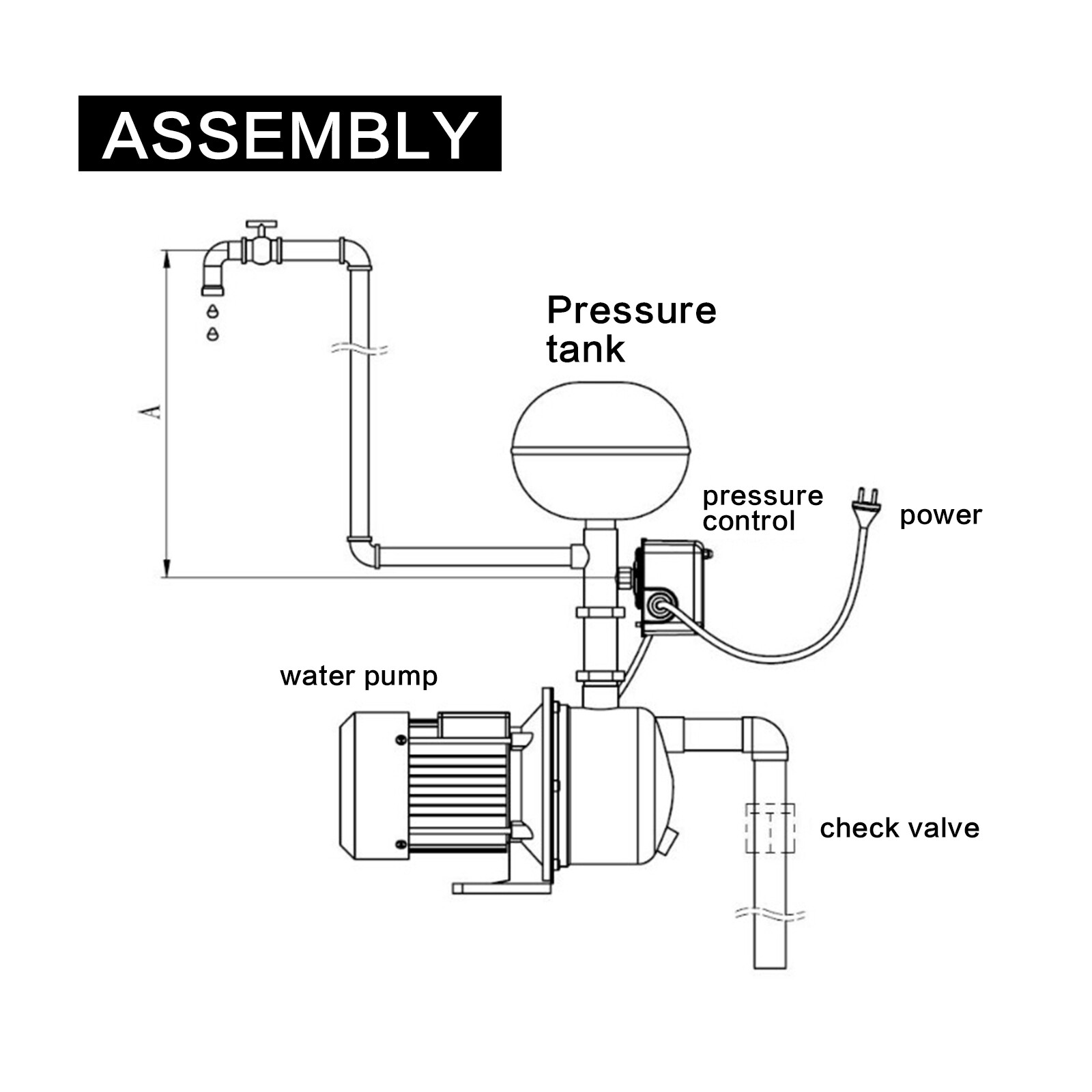 ASSEMBLY

A

Pressure tank

pressure control

power

water pump

check valve