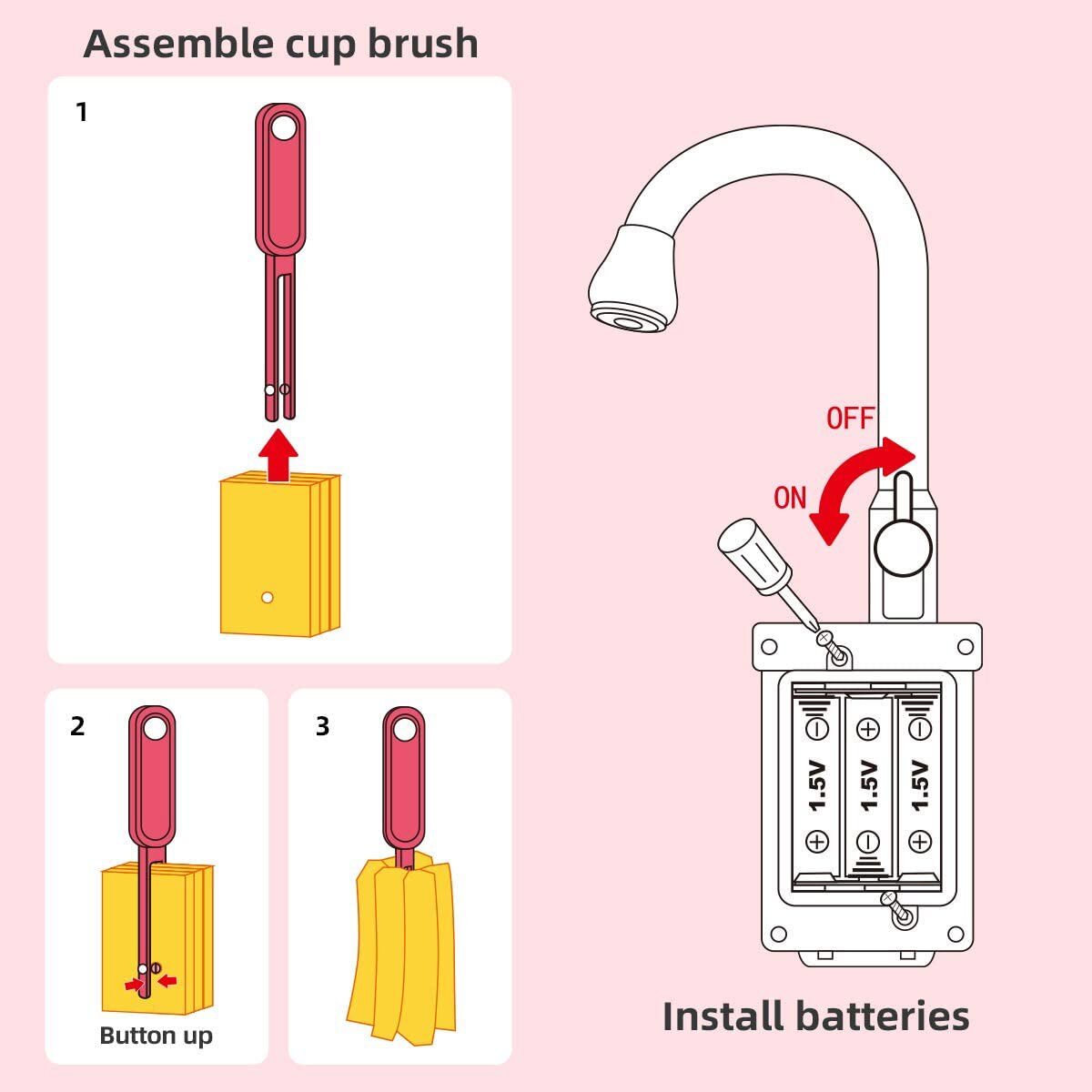 Assemble cup brush

1

2

Button up

3

OFF

ON

1.5V

1.5V

1.5V

Install batteries