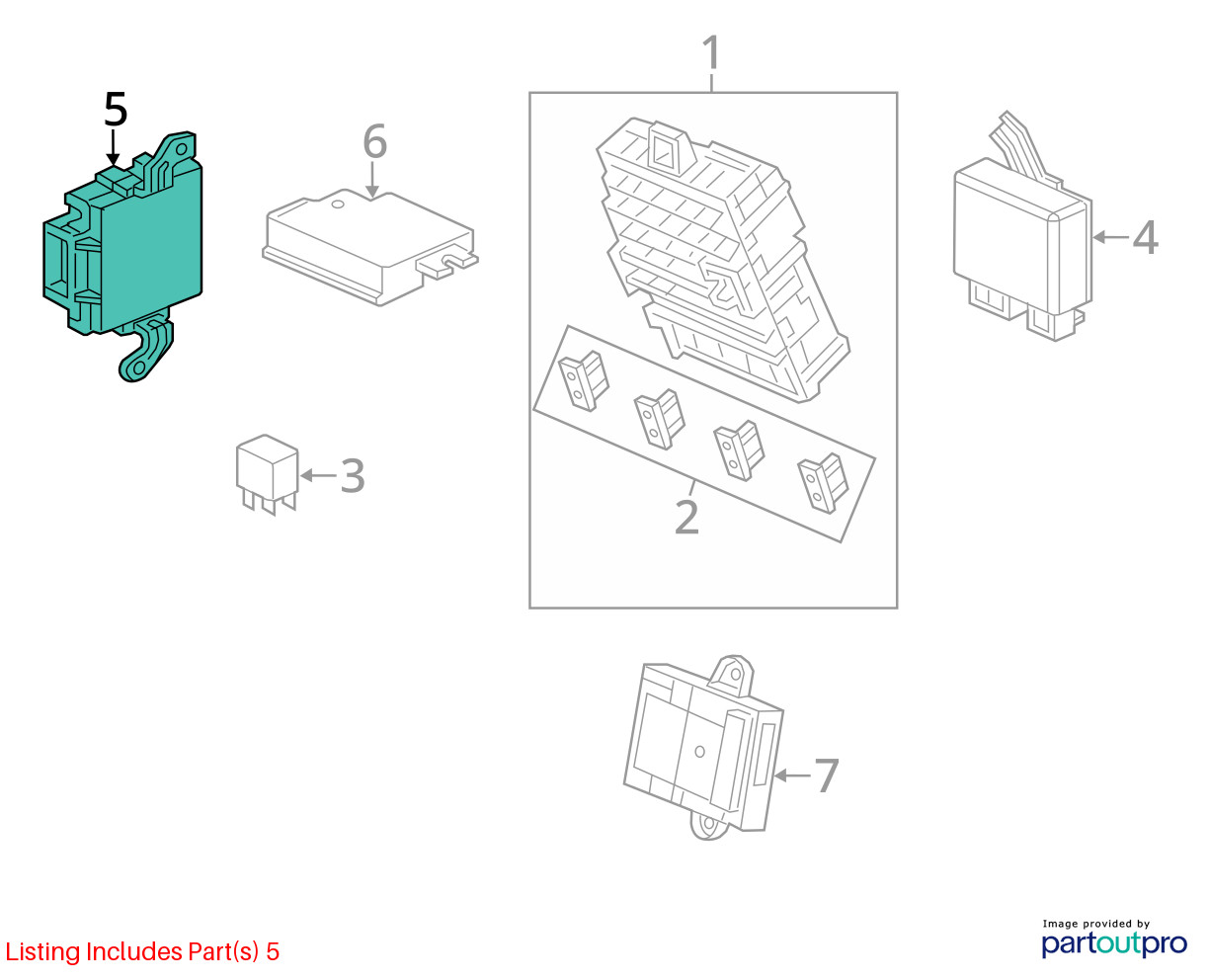 5
6
1
4
3
2
7
Listing Includes Part(s) 5
Image provided by
partoutpro