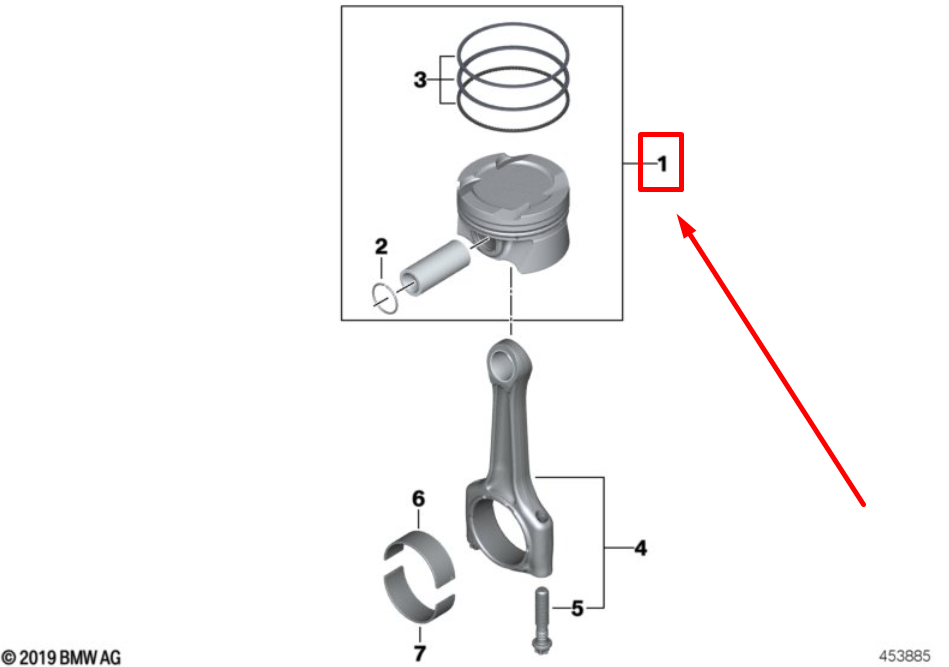 3

1

2

6

4

5

7

© 2019 BMW AG

453885