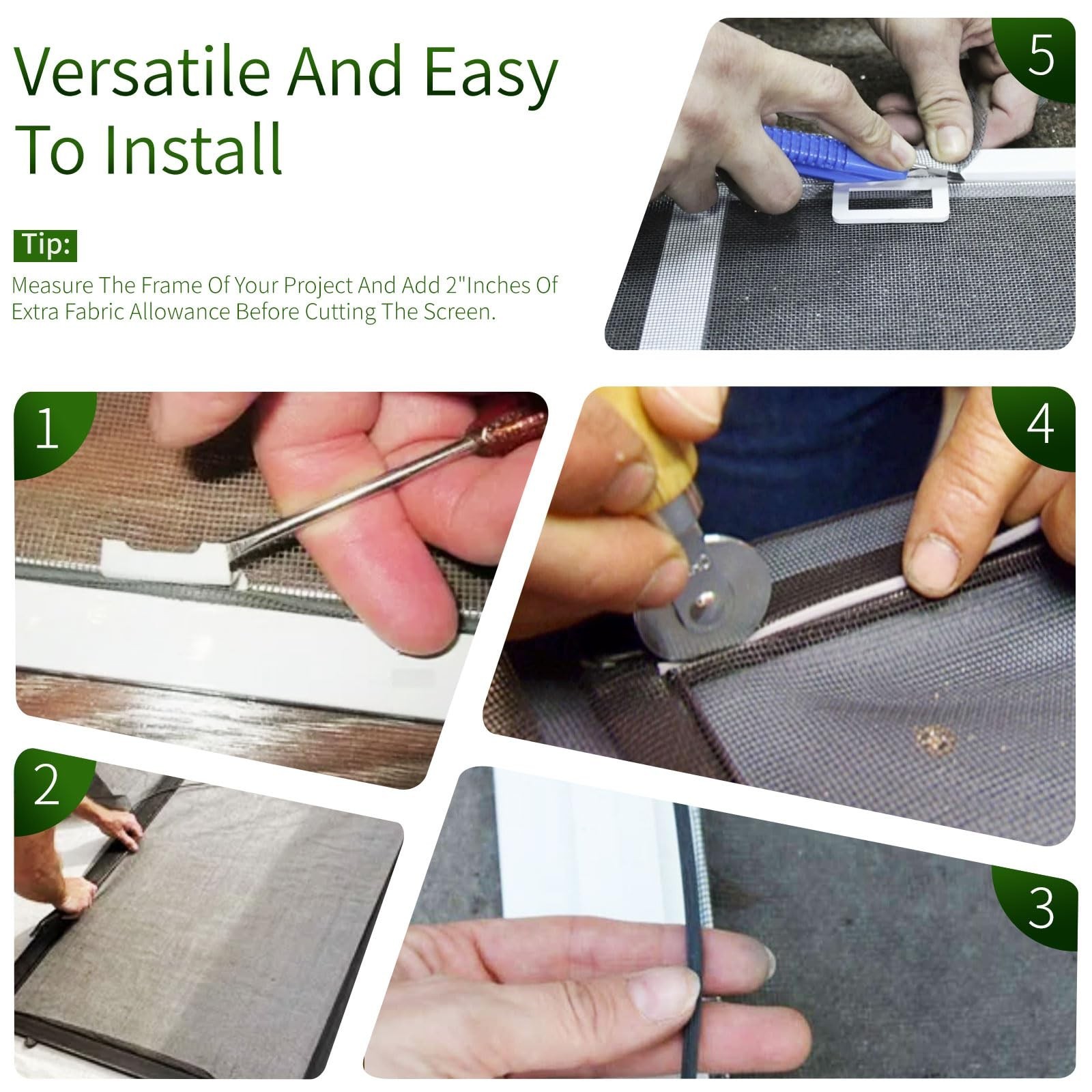 Versatile And Easy To Install

Tip:

Measure The Frame Of Your Project And Add 2"Inches Of Extra Fabric Allowance Before Cutting The Screen.

5

1

4

2

3