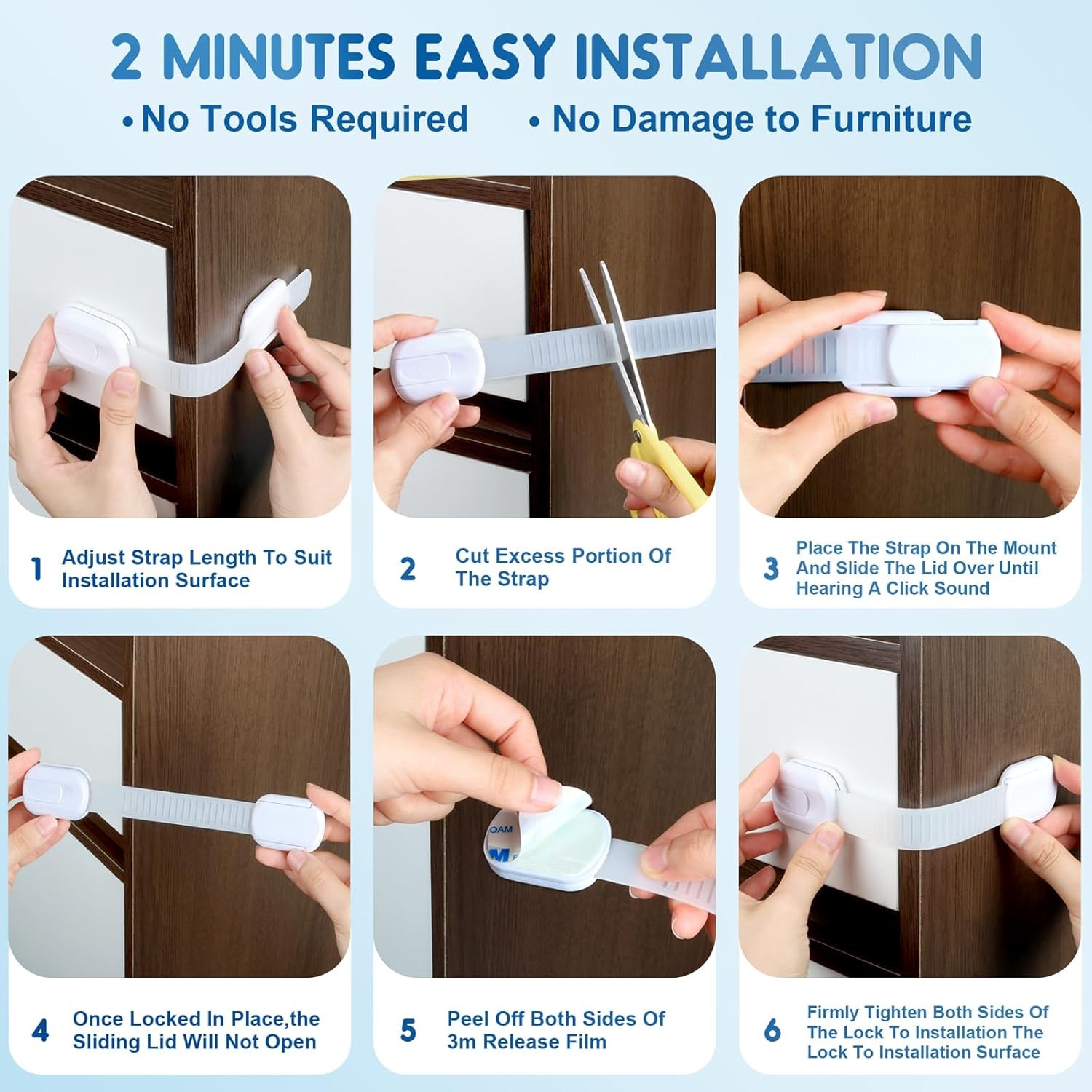 2 MINUTES EASY INSTALLATION

• No Tools Required • No Damage to Furniture

1 Adjust Strap Length To Suit Installation Surface

2 Cut Excess Portion Of The Strap

3 Place The Strap On The Mount And Slide The Lid Over Until Hearing A Click Sound

4 Once Locked In Place,the Sliding Lid Will Not Open

OAM
M

5 Peel Off Both Sides Of 3m Release Film

6 Firmly Tighten Both Sides Of The Lock To Installation The Lock To Installation Surface