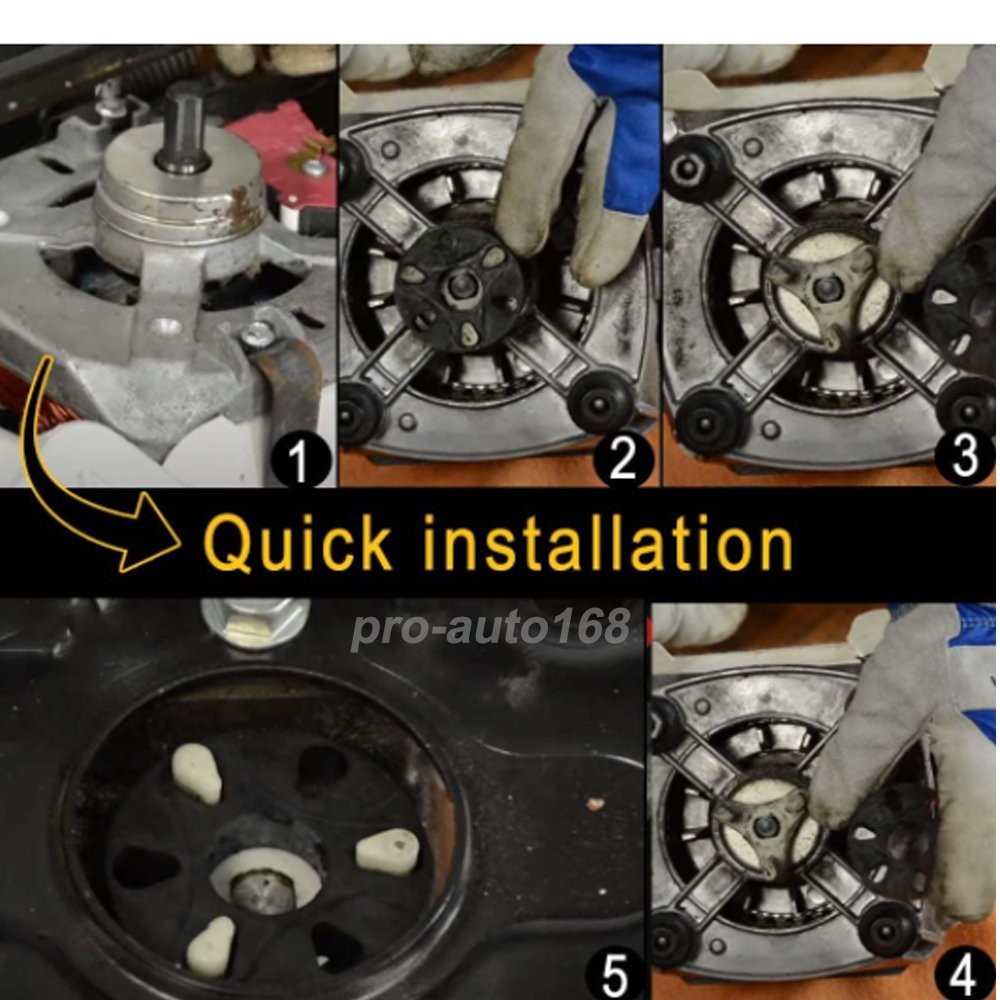 1

2

3

Quick installation

pro-auto168

5

4