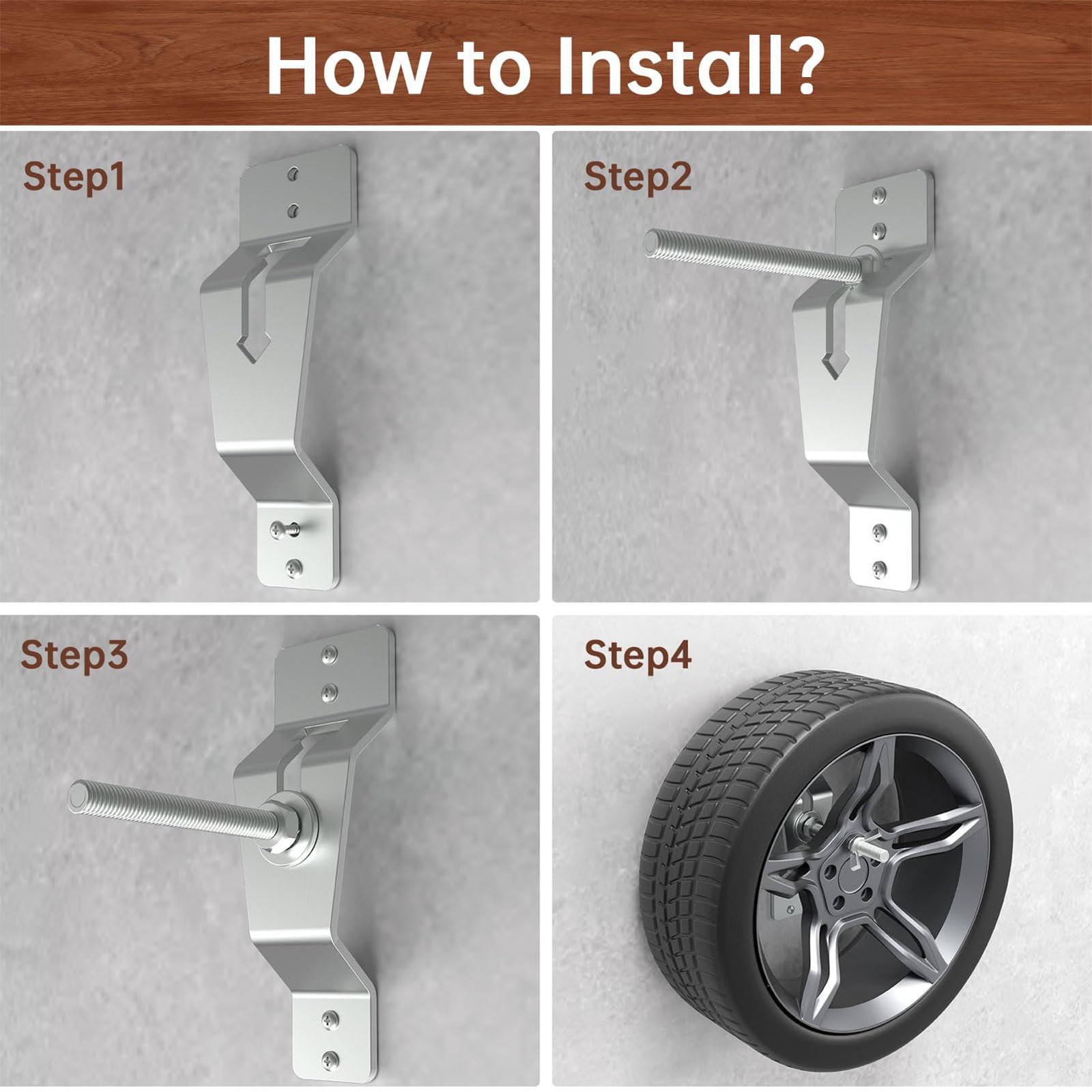 How to Install?

Step1

Step2

Step3

Step4