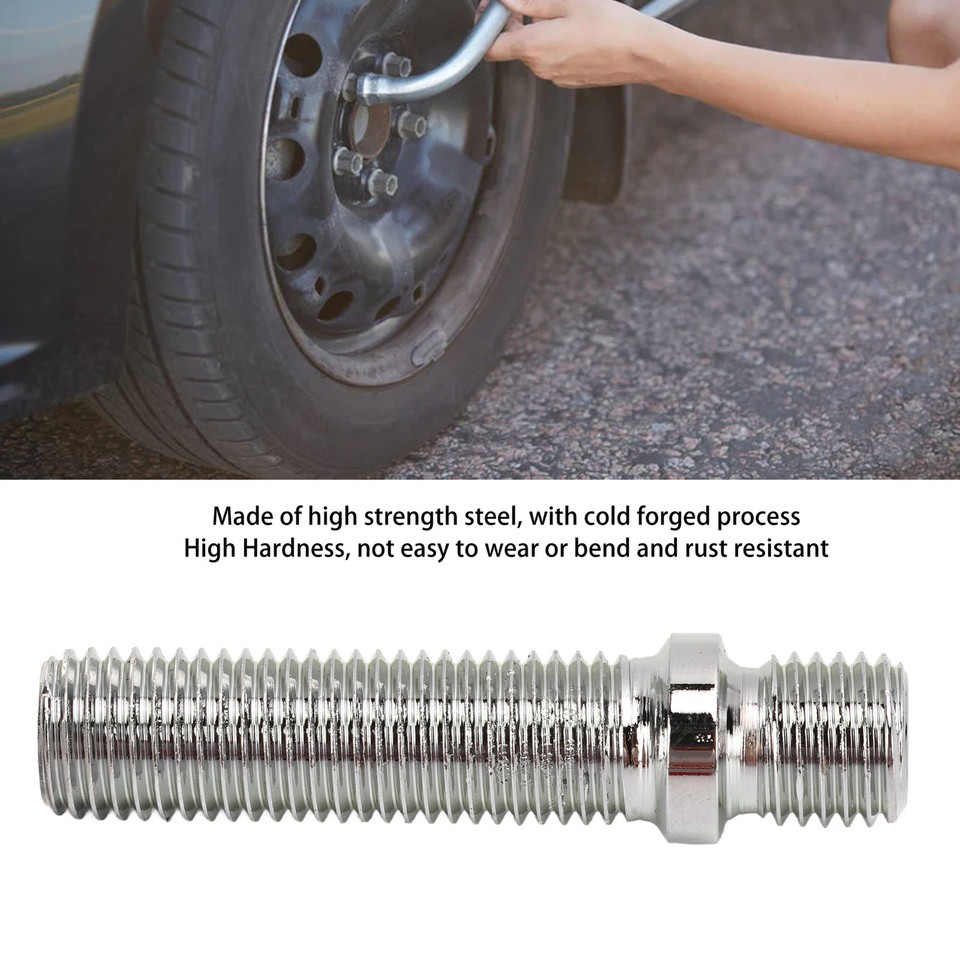 Made of high strength steel, with cold forged process
High Hardness, not easy to wear or bend and rust resistant