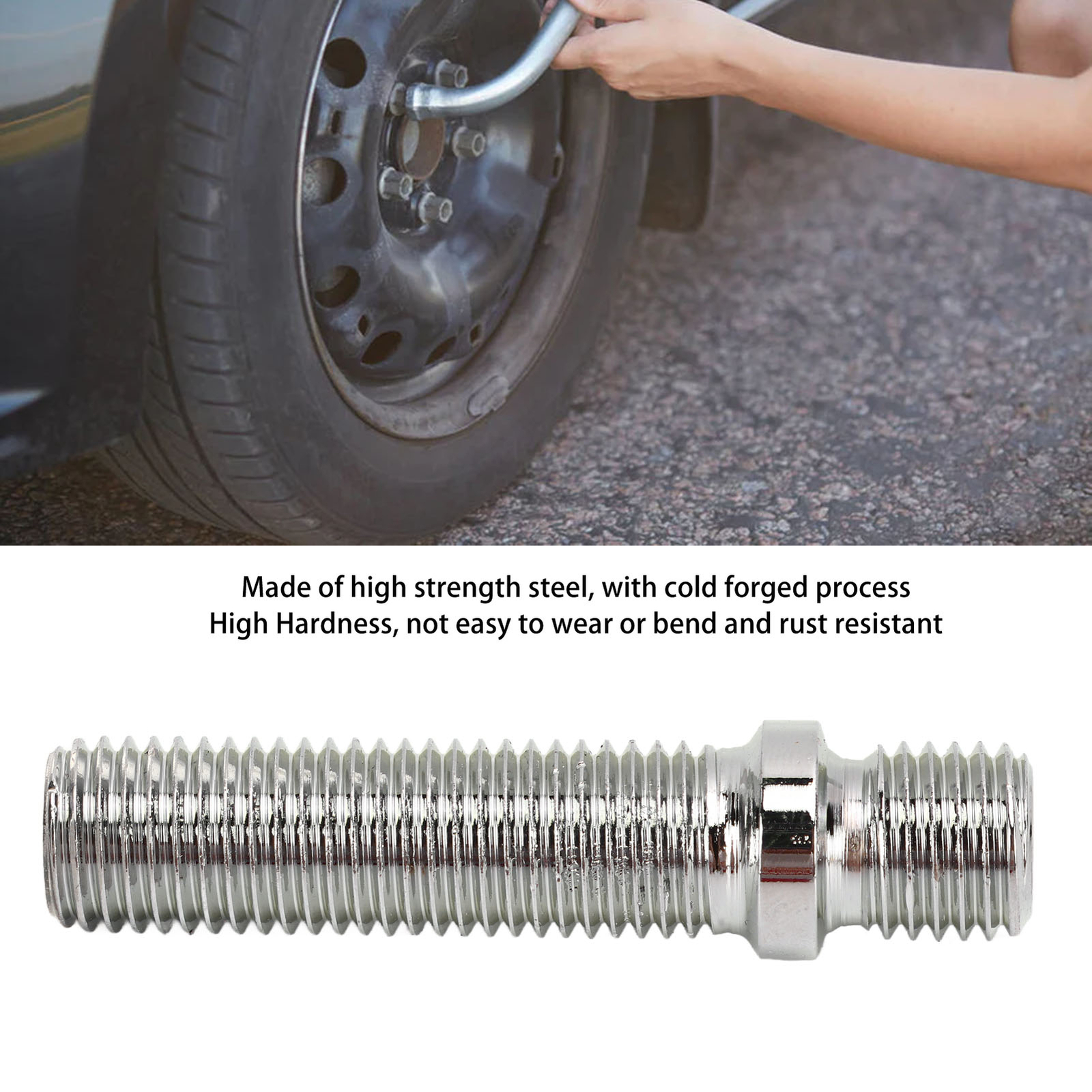 Made of high strength steel, with cold forged process
High Hardness, not easy to wear or bend and rust resistant